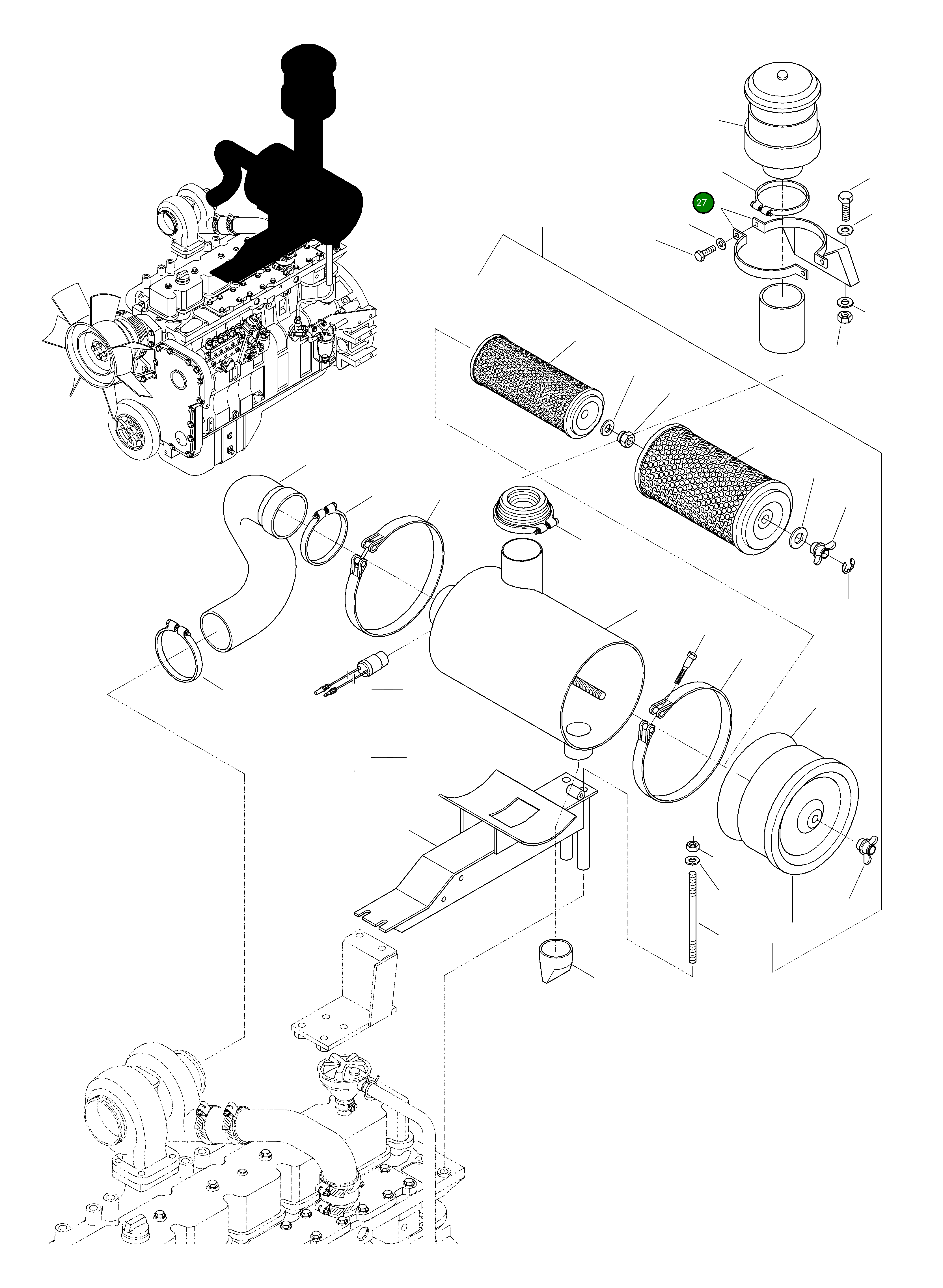 27