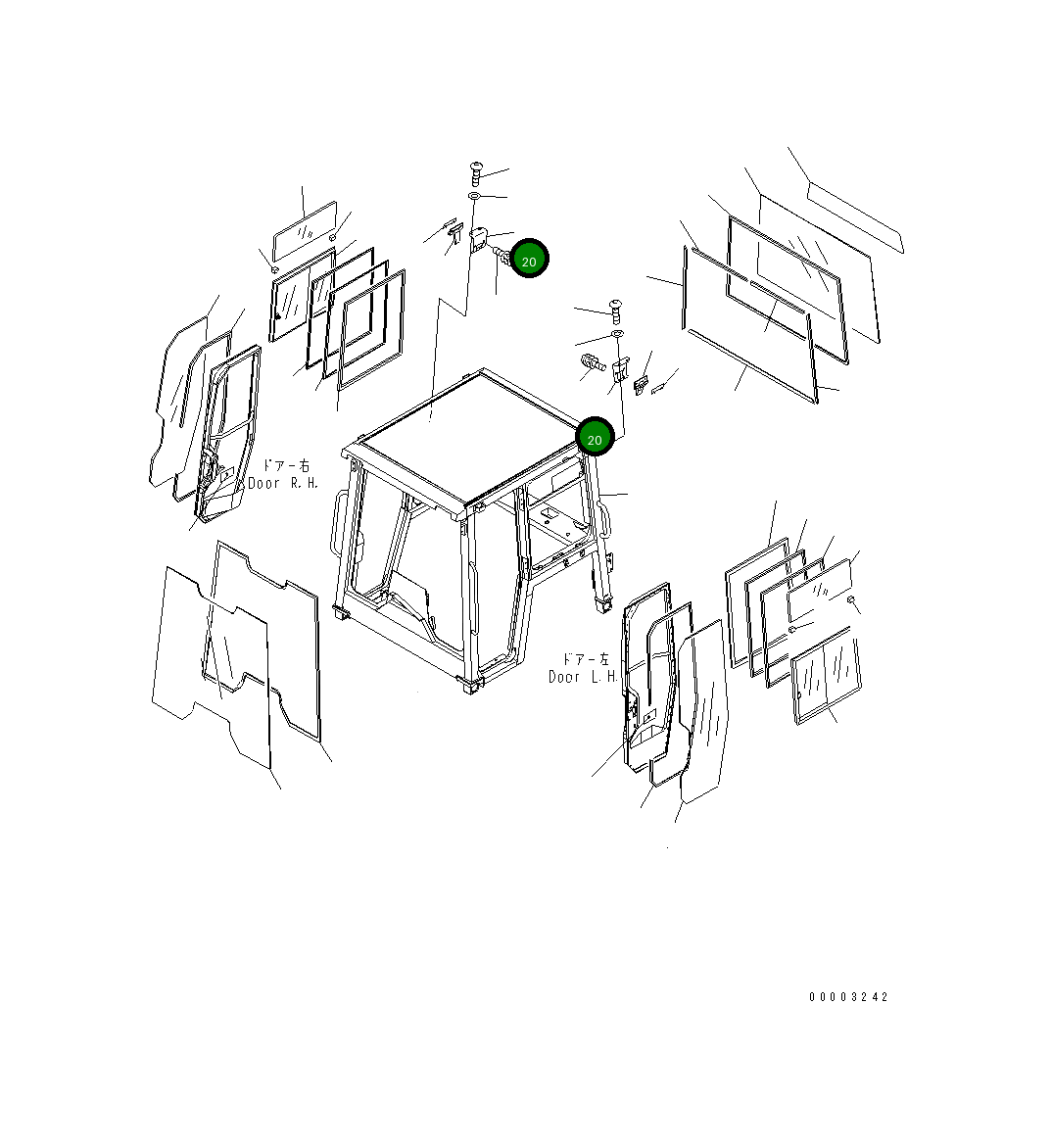 20

20

ドアー右
Door R.H.

ドアー左
Door L.H.

00003242