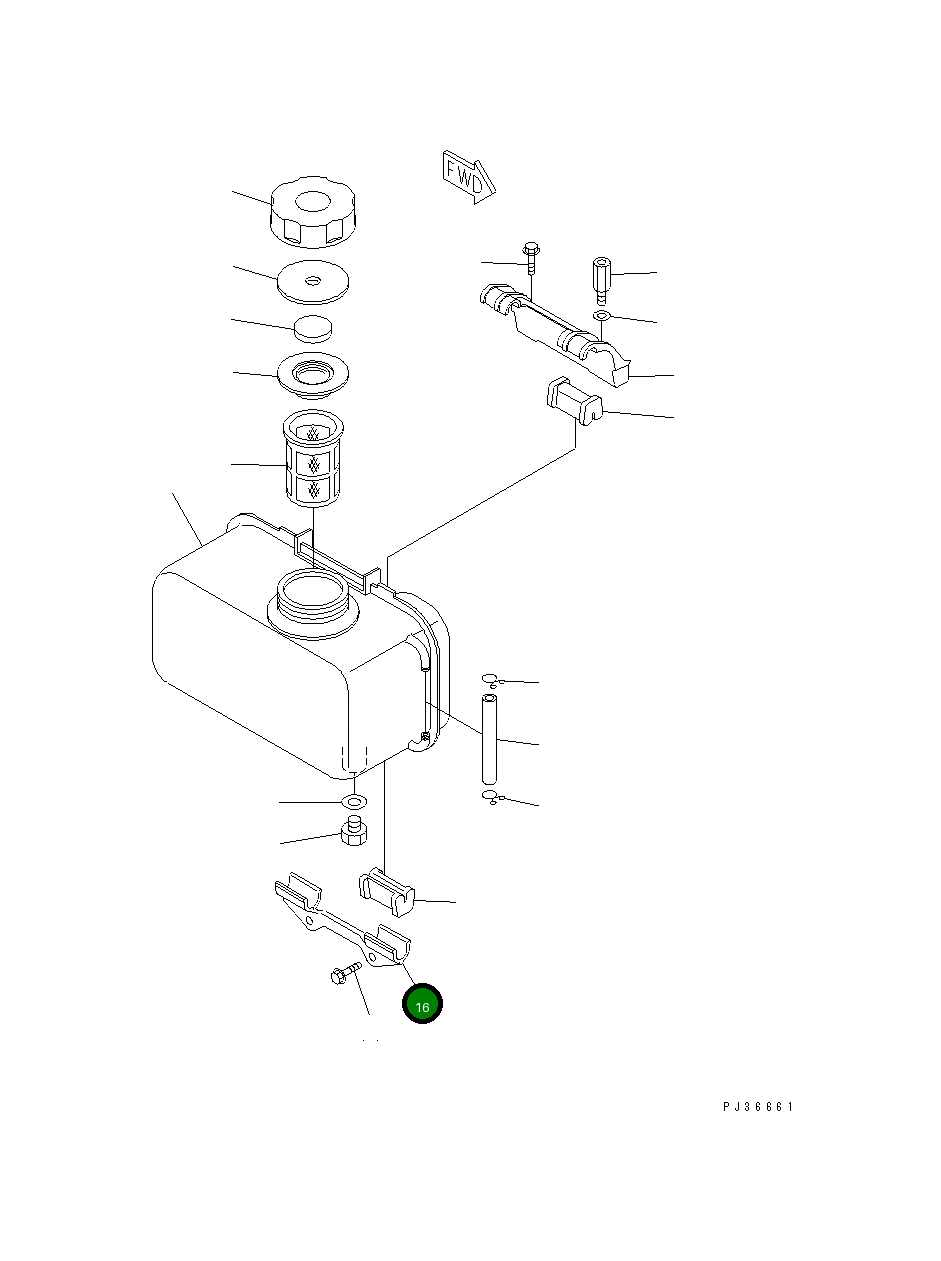 FWD

16

PJ36661