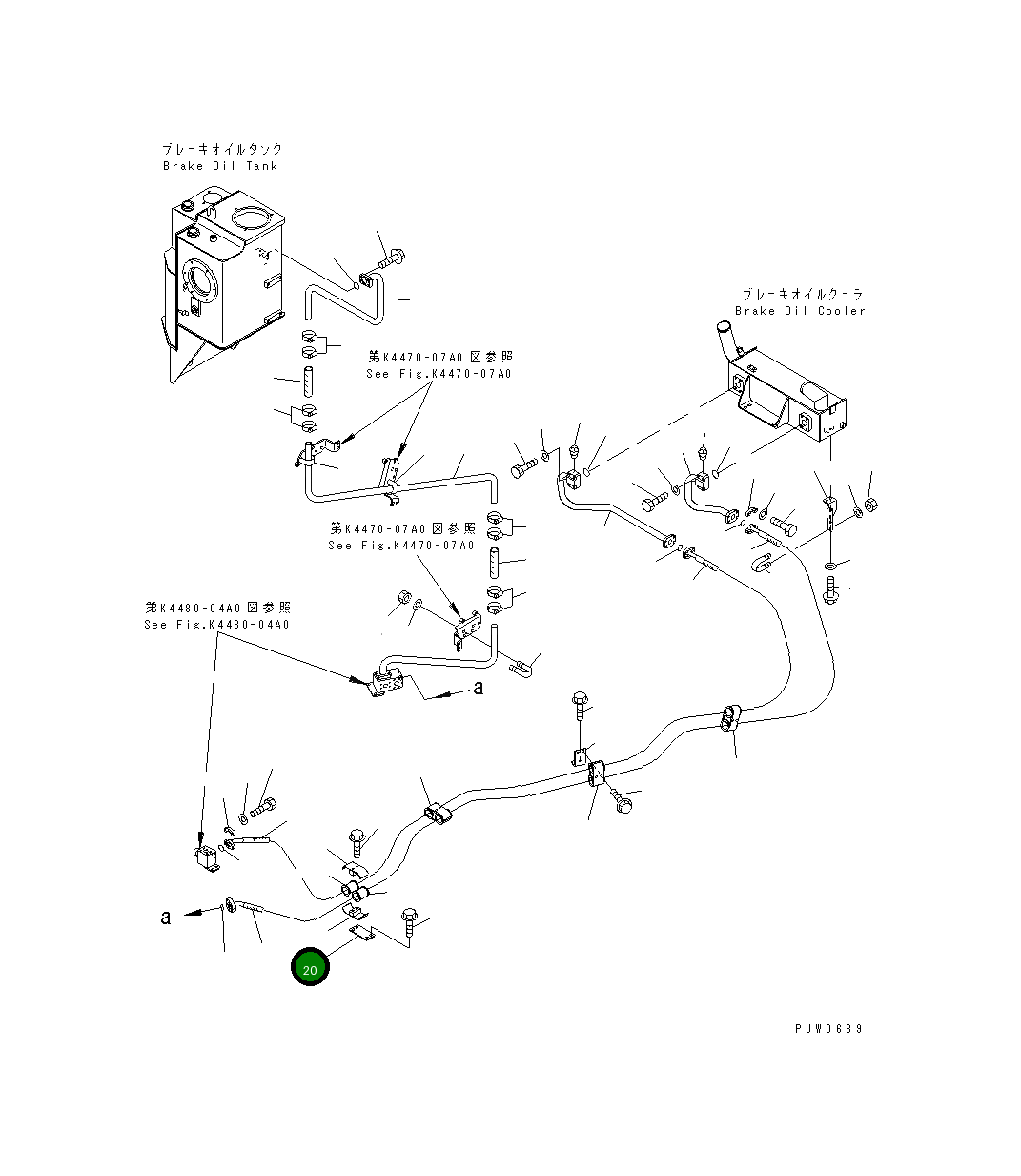 ブレーキオイルタンク
Brake Oil Tank

ブレーキオイルクーラ
Brake Oil Cooler

第K4470-07A0図参照
See Fig.K4470-07A0

第K4470-07A0図参照
See Fig.K4470-07A0

第K4480-04A0図参照
See Fig.K4480-04A0

a

a

20

PJW0639