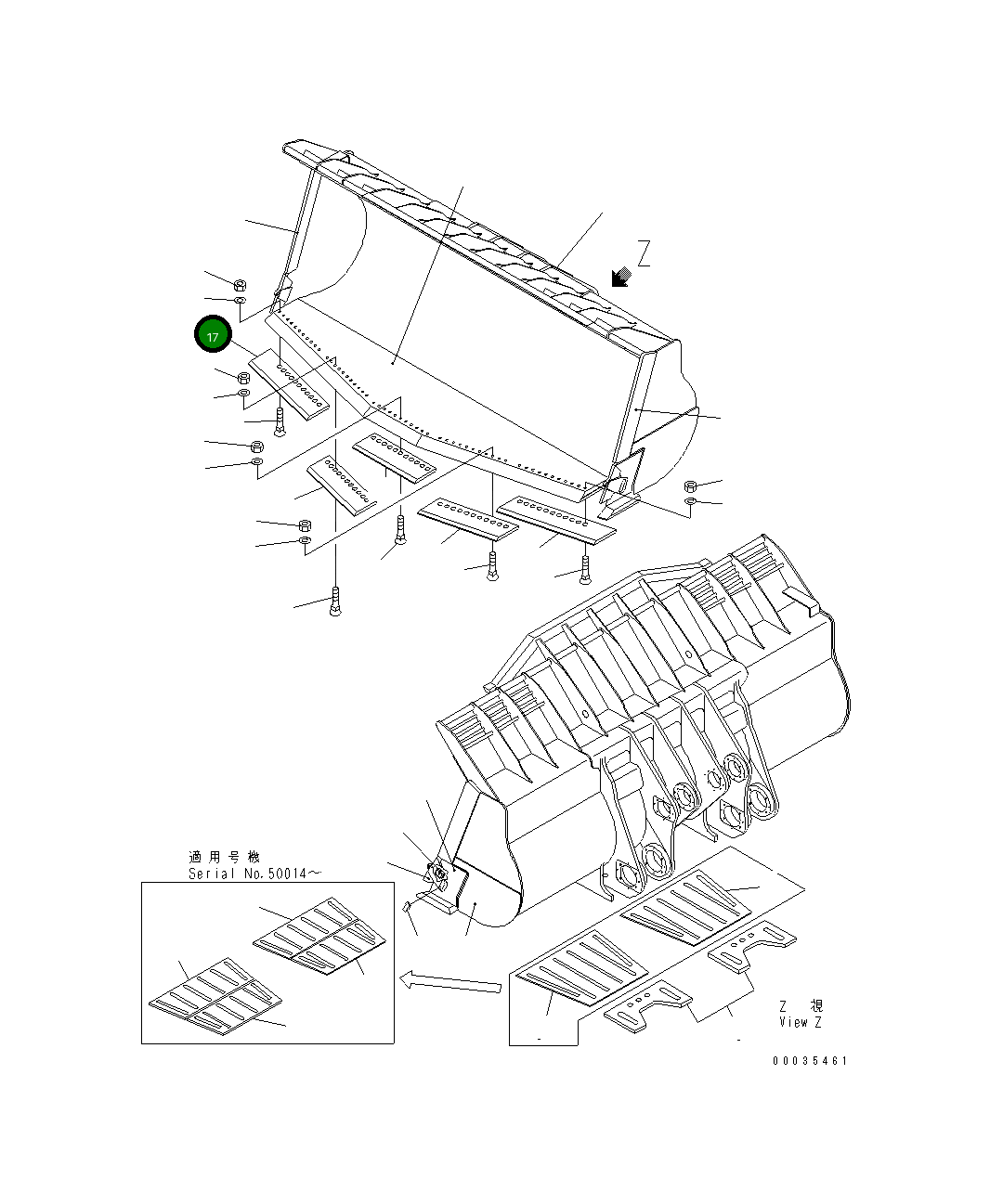 Z

17

適用号機
Serial No.50014～

Z 視
View Z

00035461