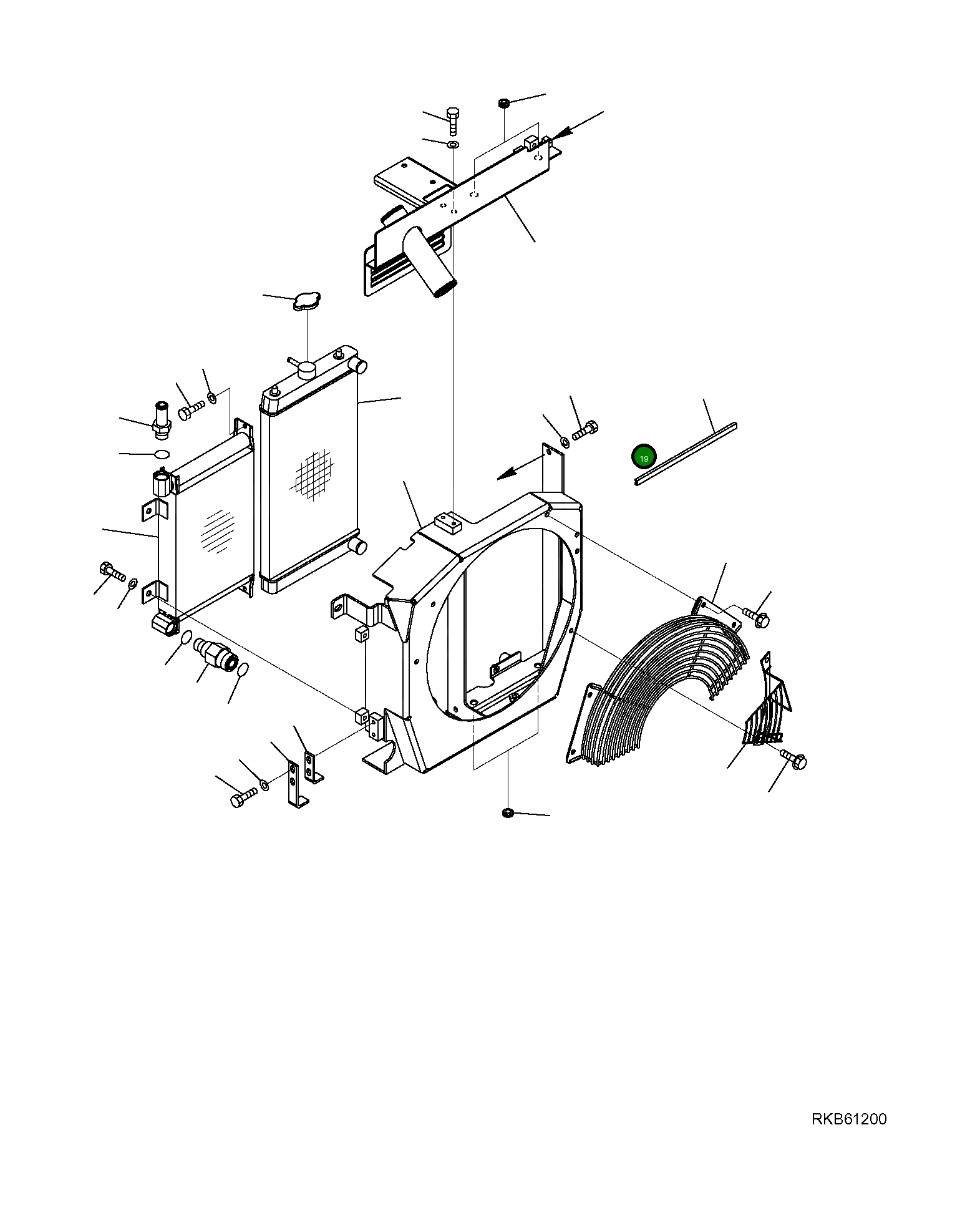 19

RKB61200