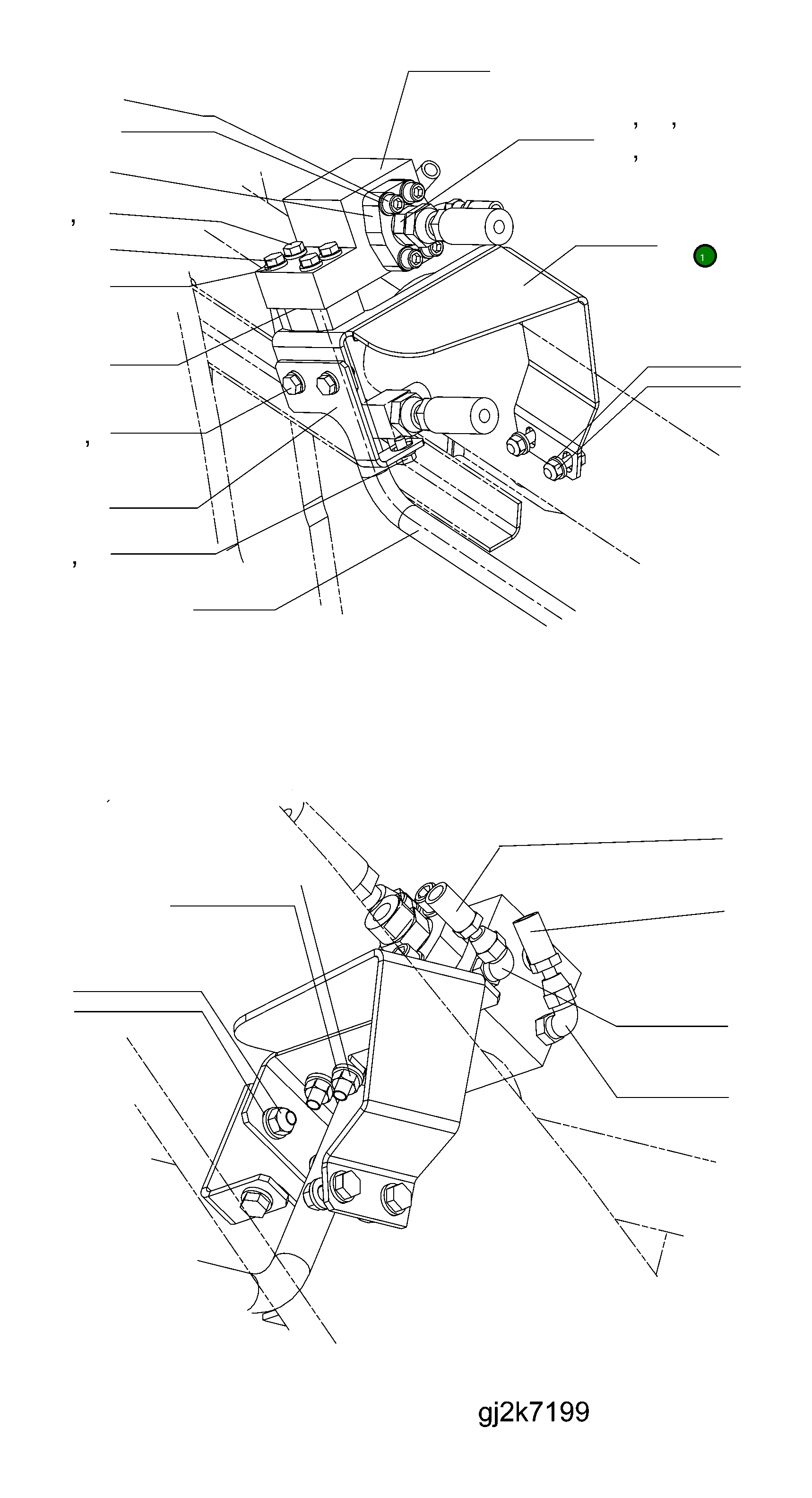 1

gj2k7199