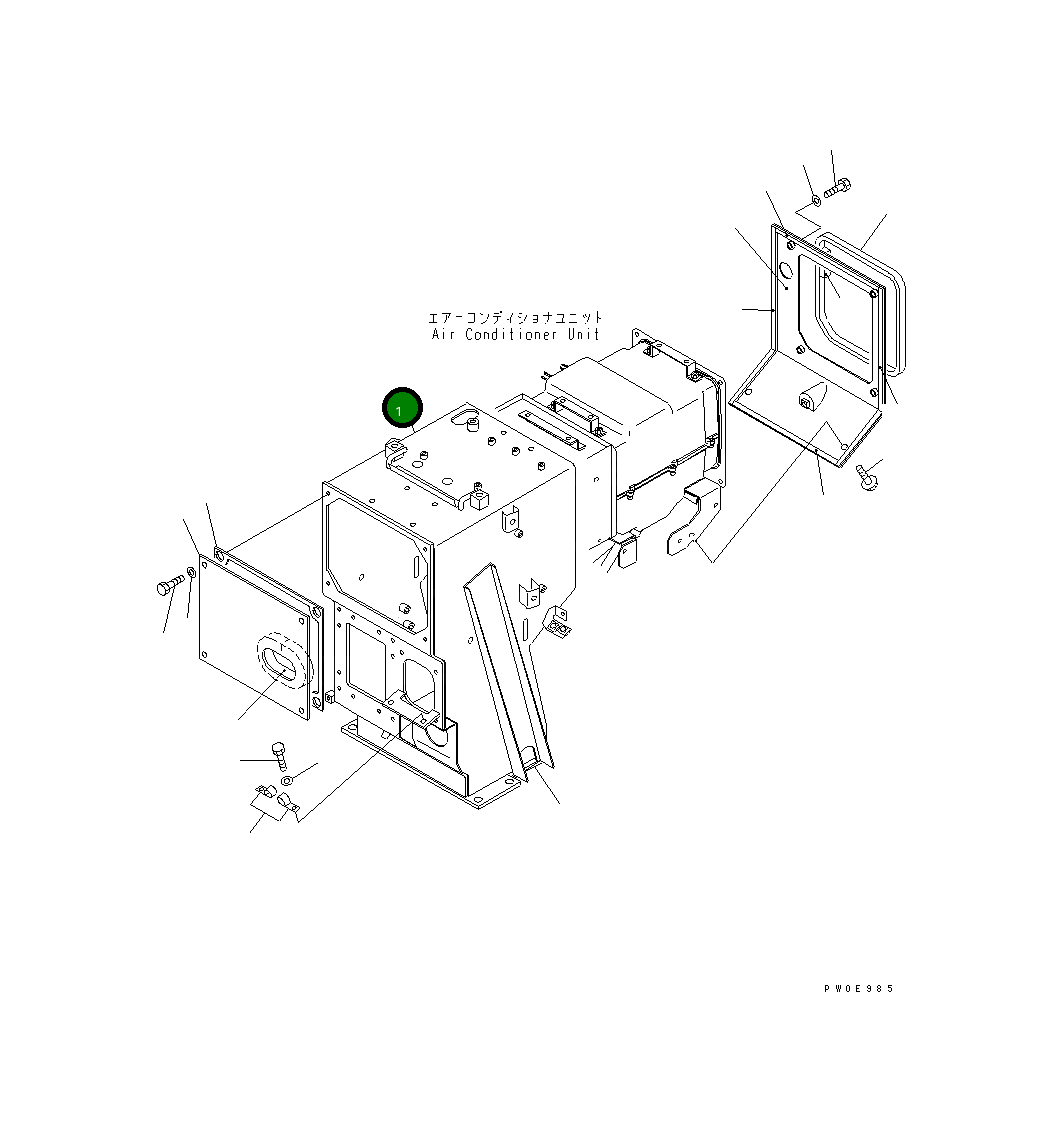 エアーコンディショナユニット
Air Conditioner Unit

1

PW0E985