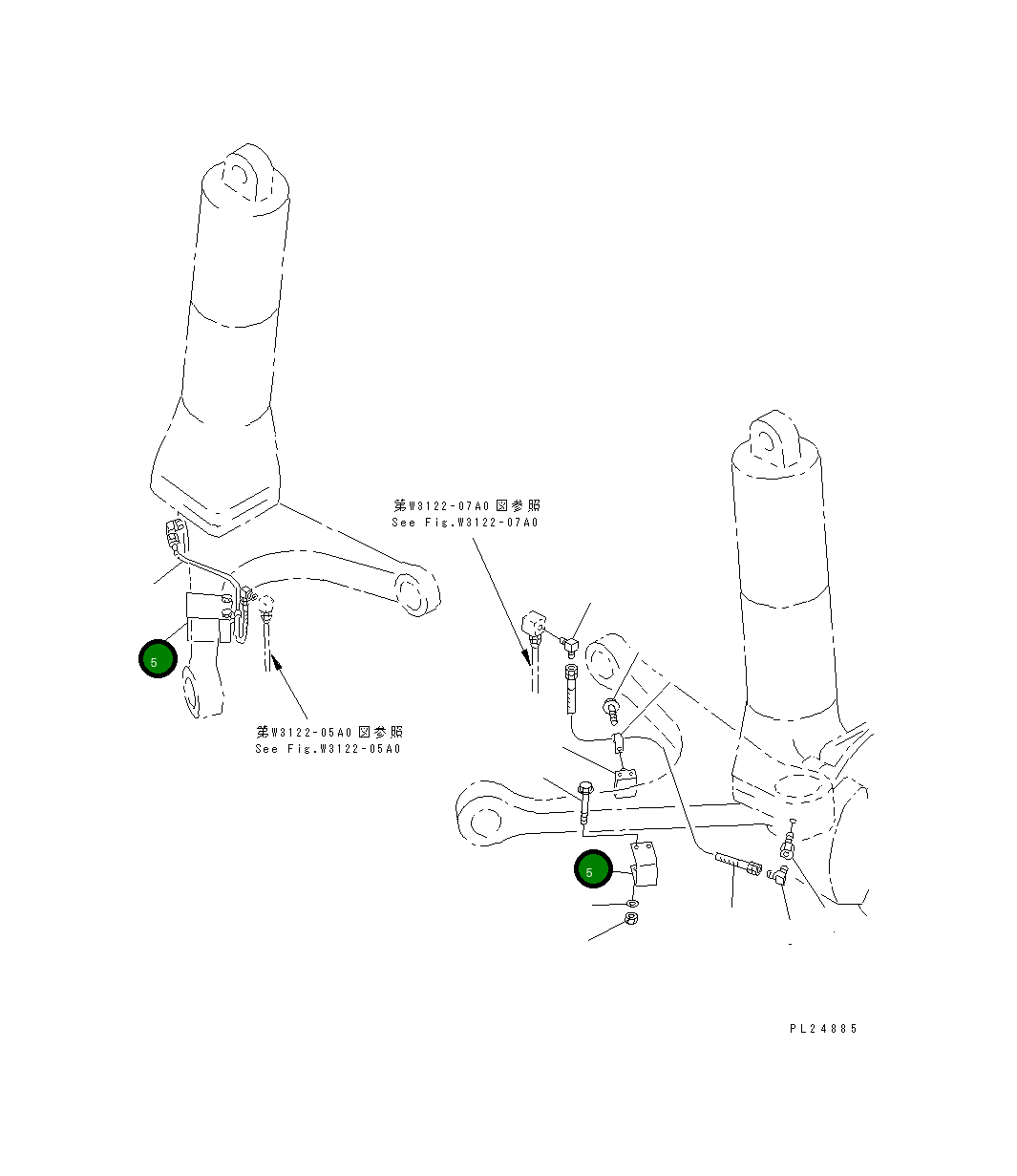 第W3122-07A0 図参照
See Fig.W3122-07A0

5

第W3122-05A0 図参照
See Fig.W3122-05A0

5

PL24885