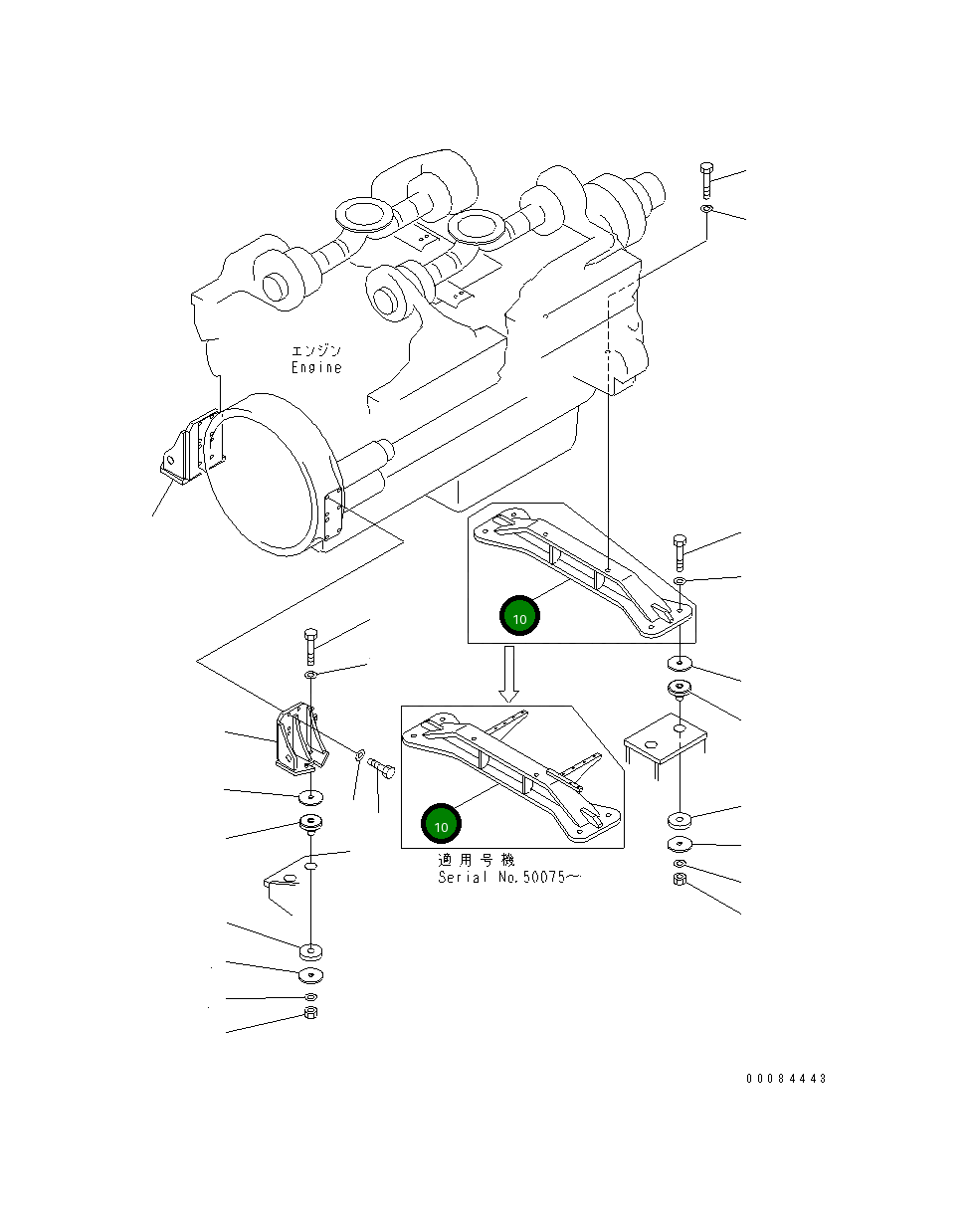 エンジン
Engine

10

10

適用号機
Serial No.50075~

00084443