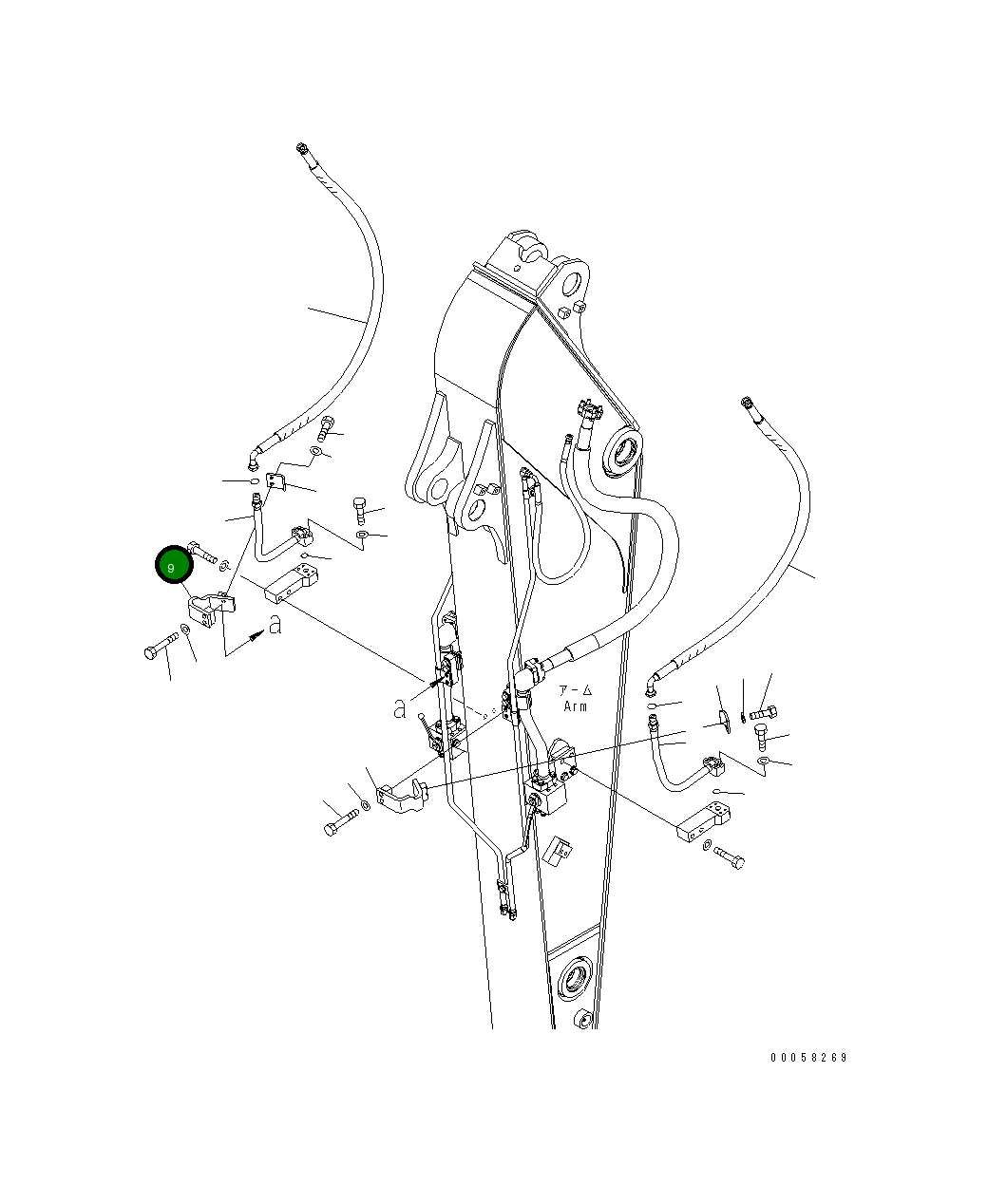 9

a

a

アーム
Arm

00058269