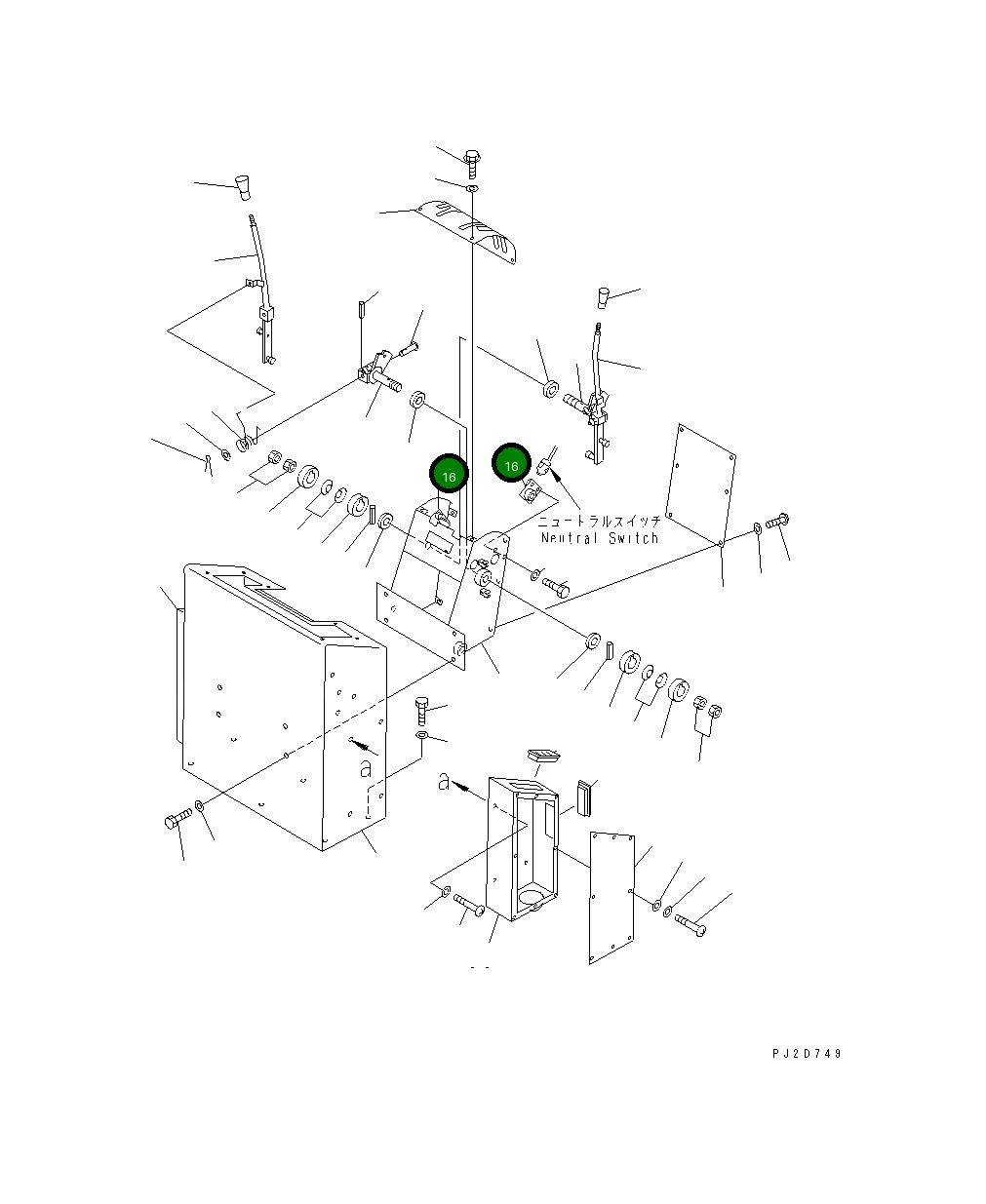 16

16

ニュートラルスイッチ
Neutral Switch

a

a

PJ2D749