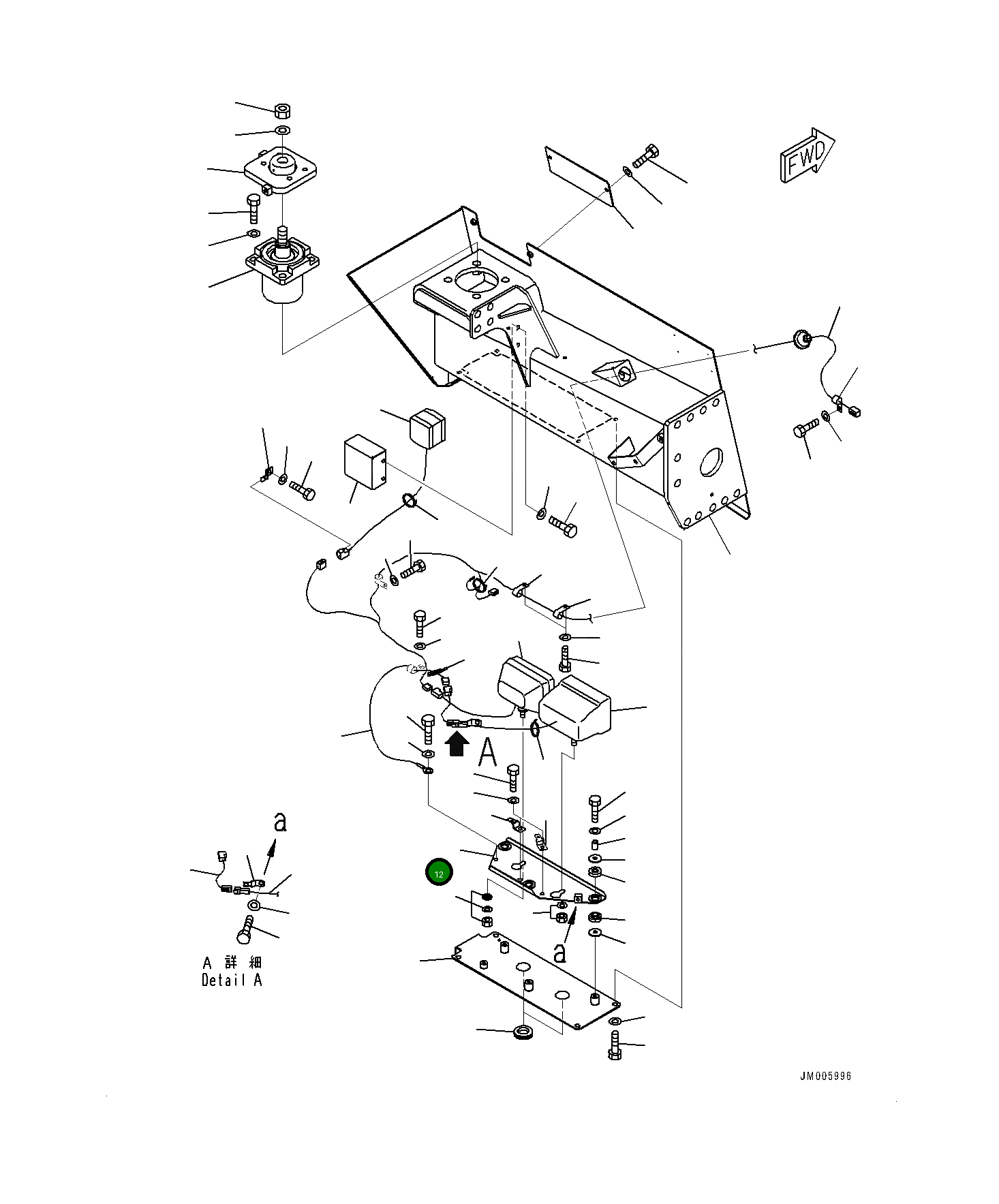 FWD

A

a

12

a

A 詳 細
Detail A

JM005996