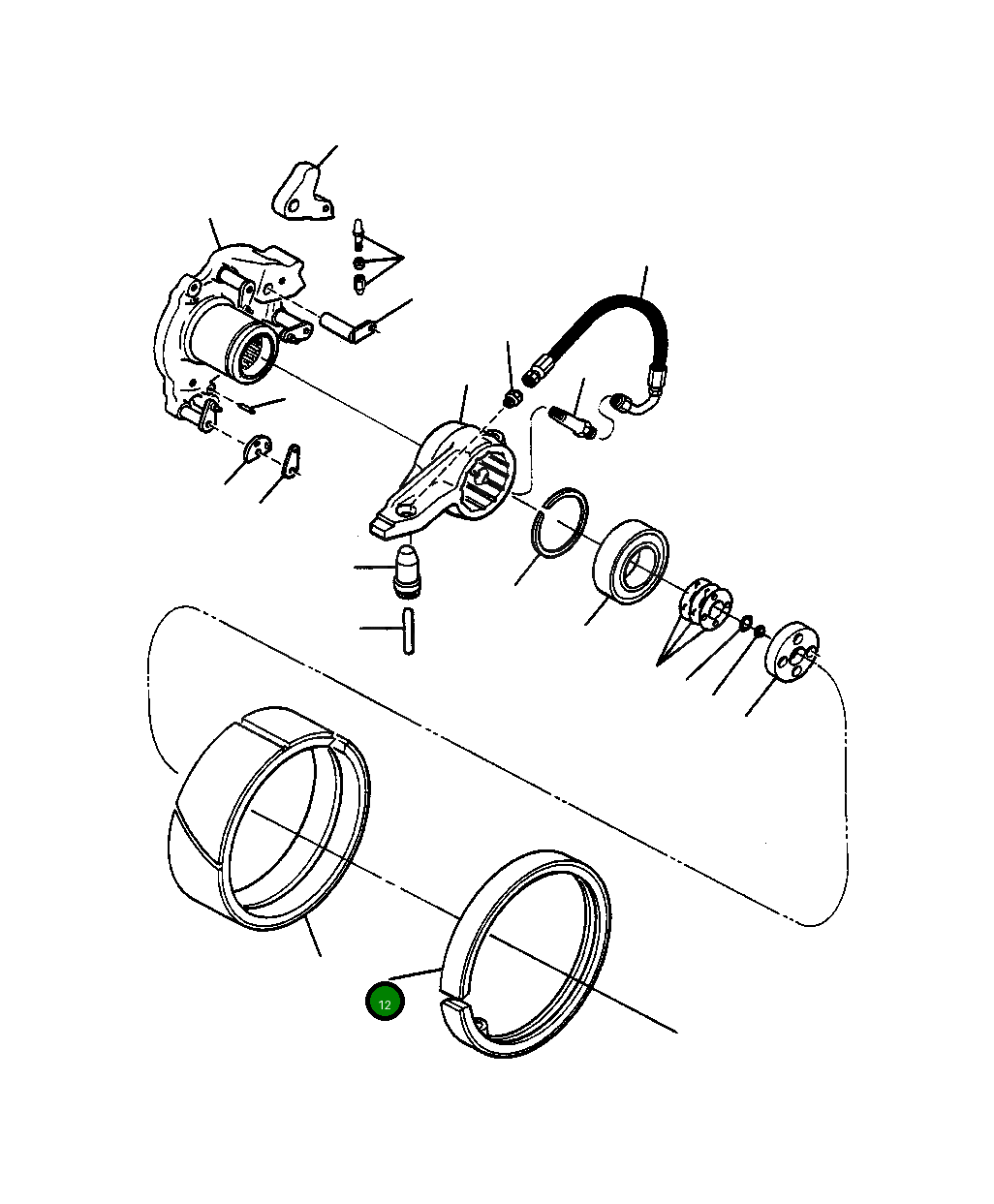 12