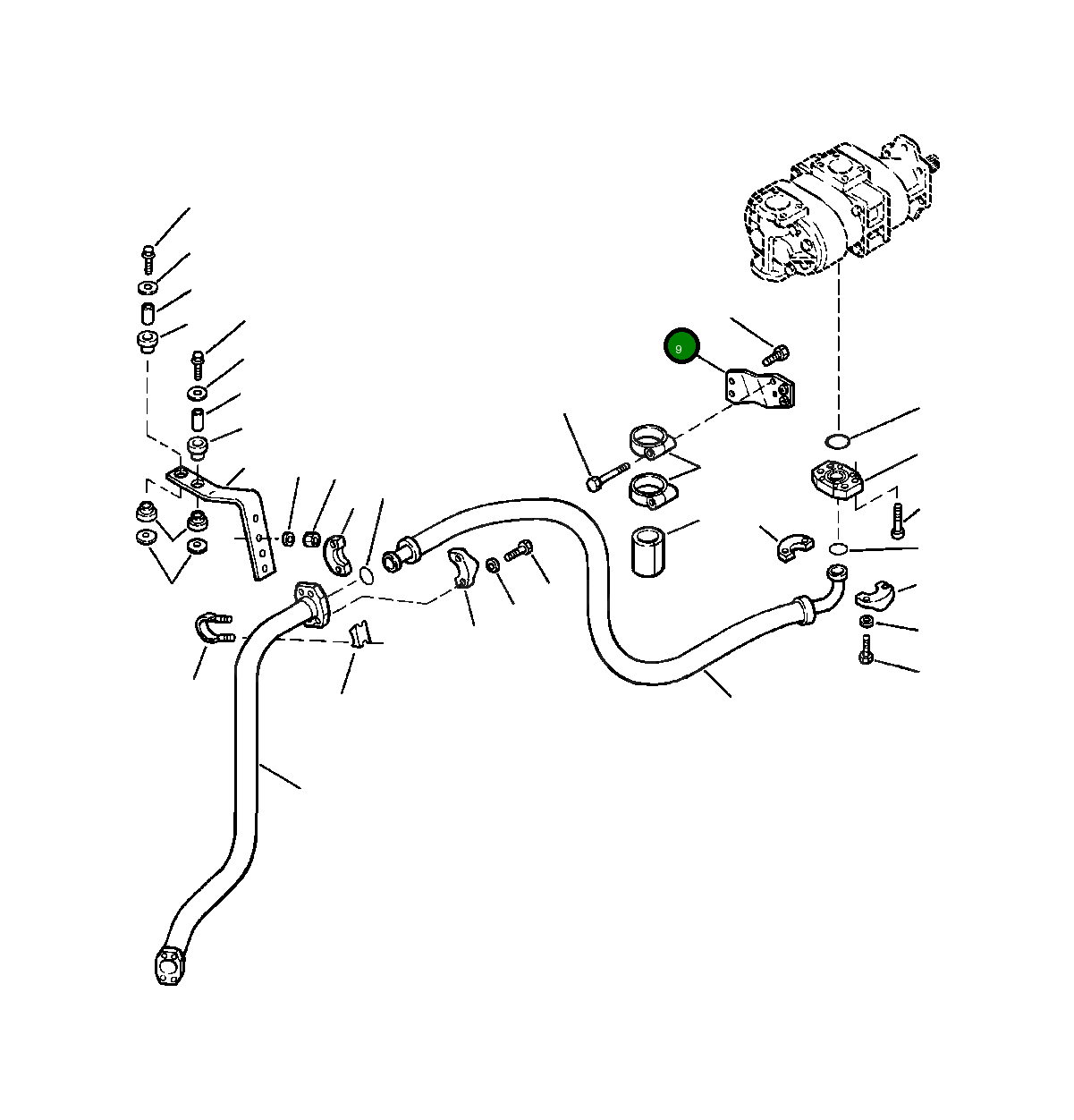 9