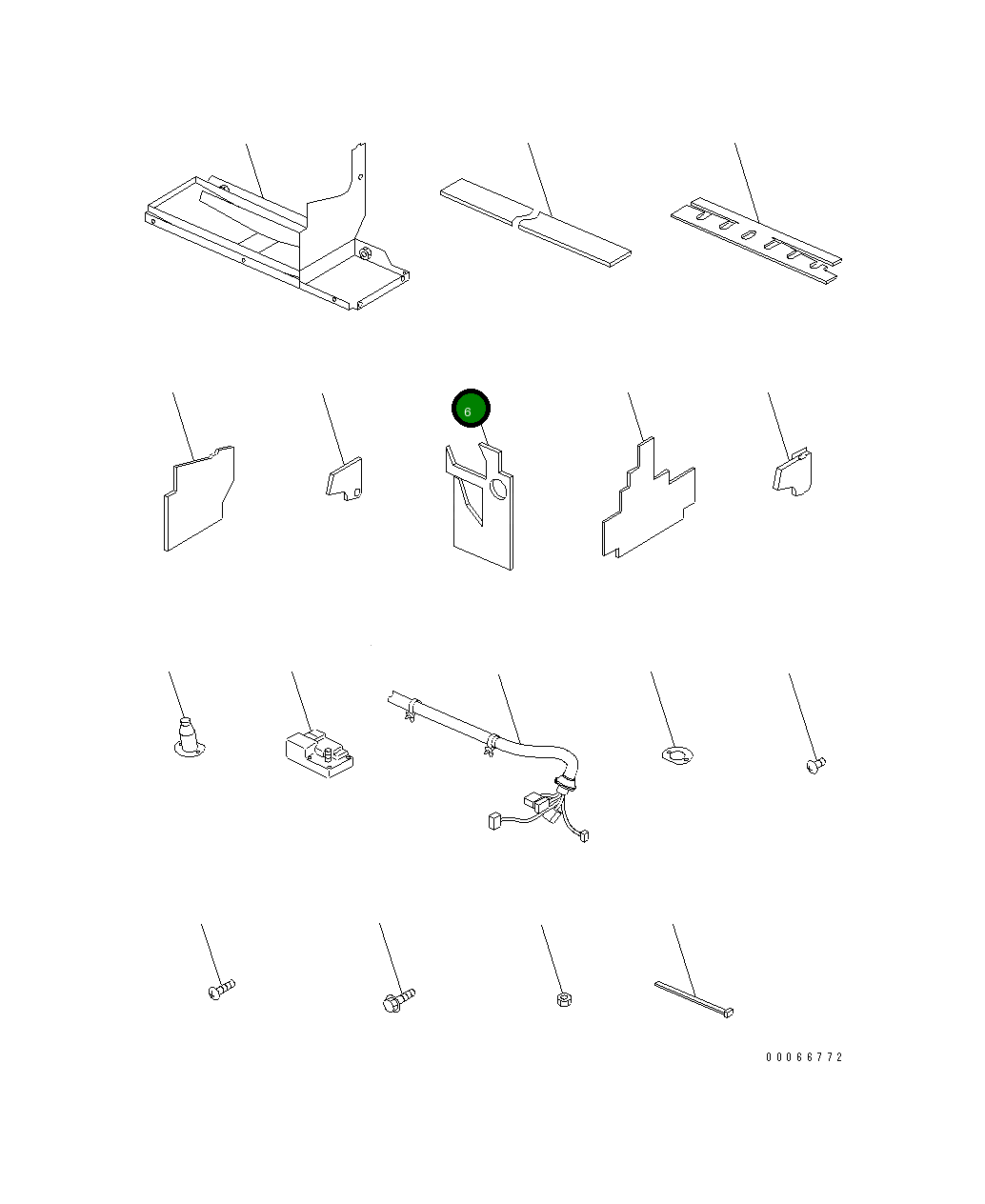 6

00066772