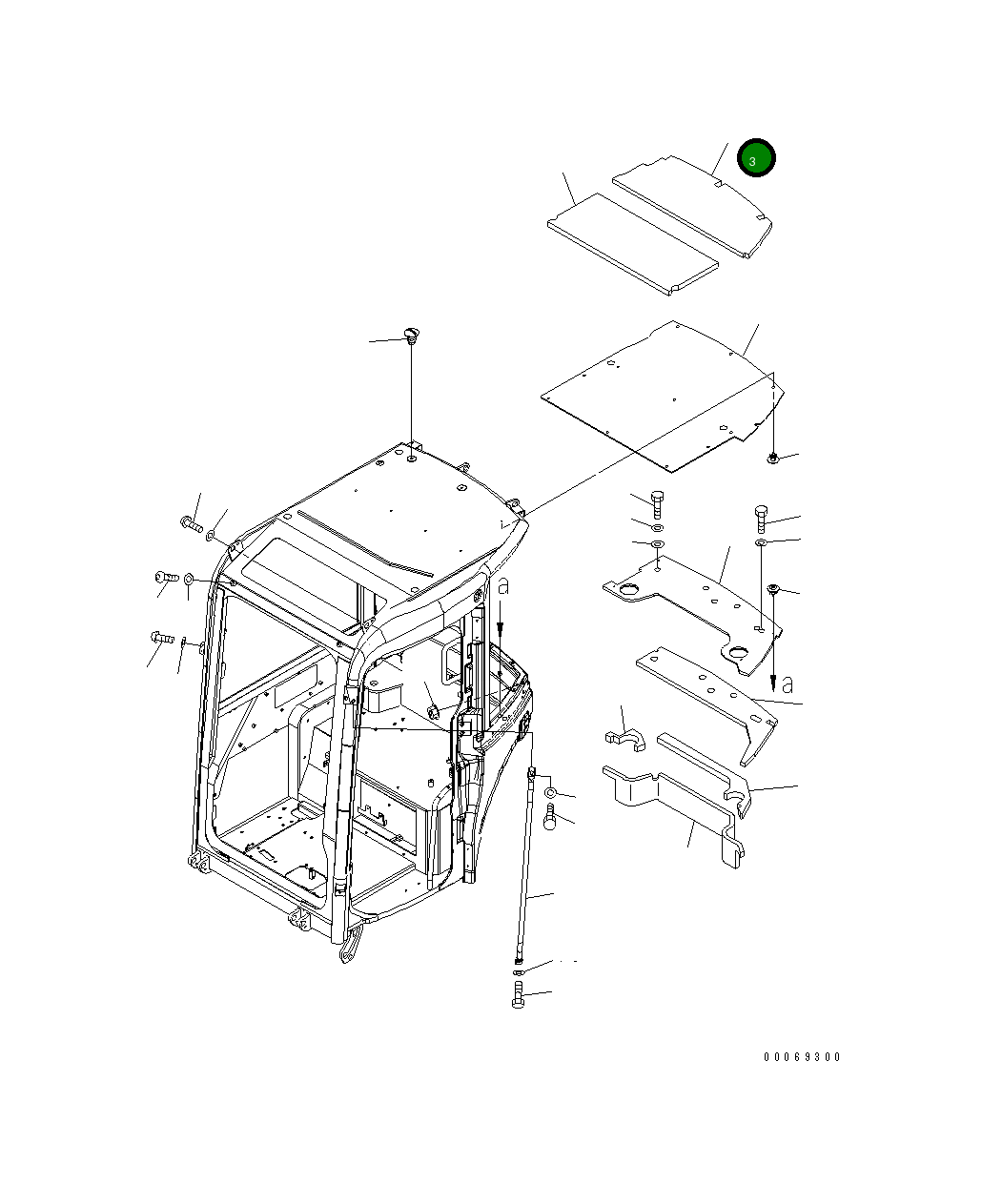 3

a

a

00069300