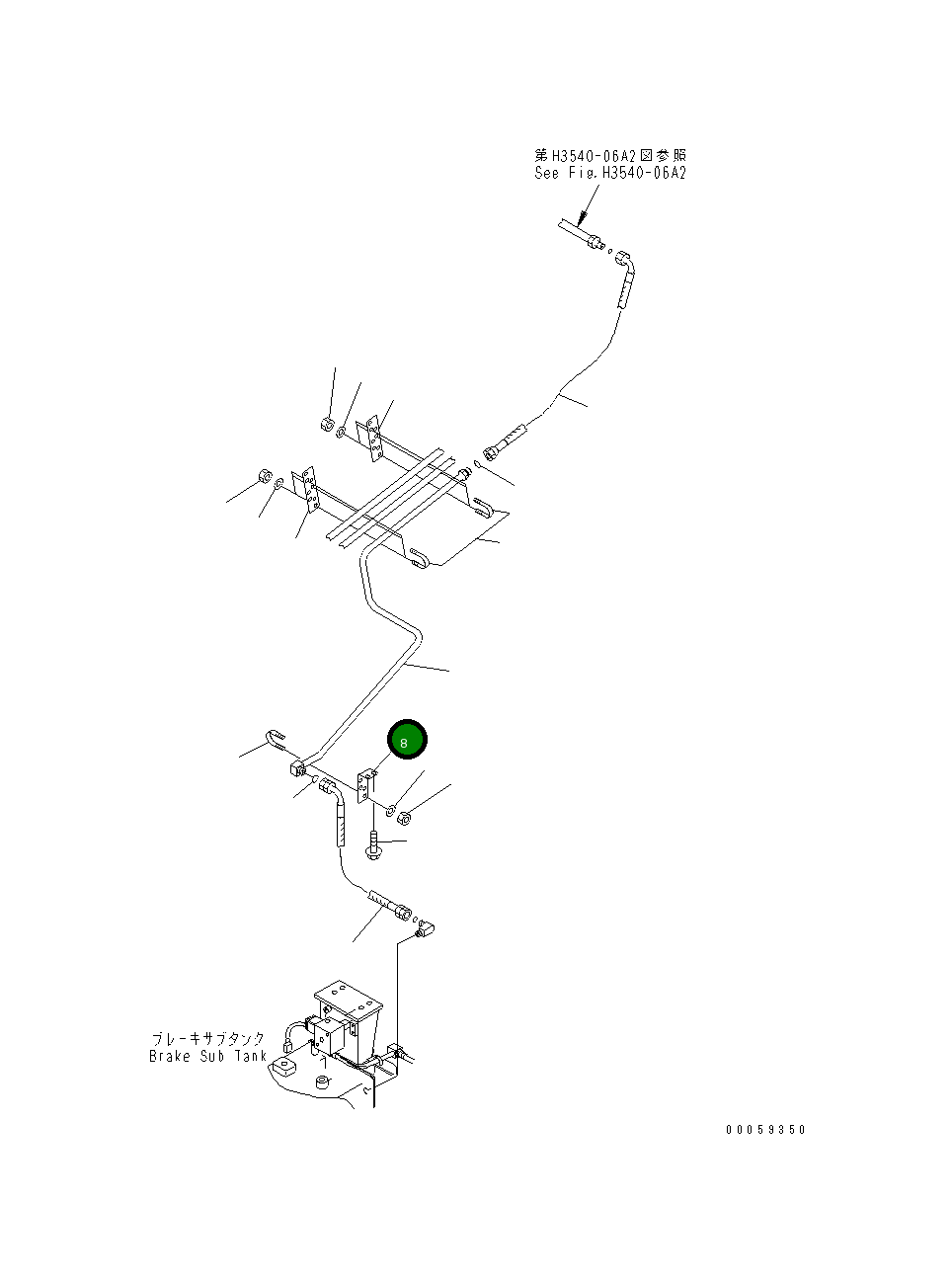 第H3540-06A2図参照
See Fig.H3540-06A2

8

ブレーキサブタンク
Brake Sub Tank

00059350