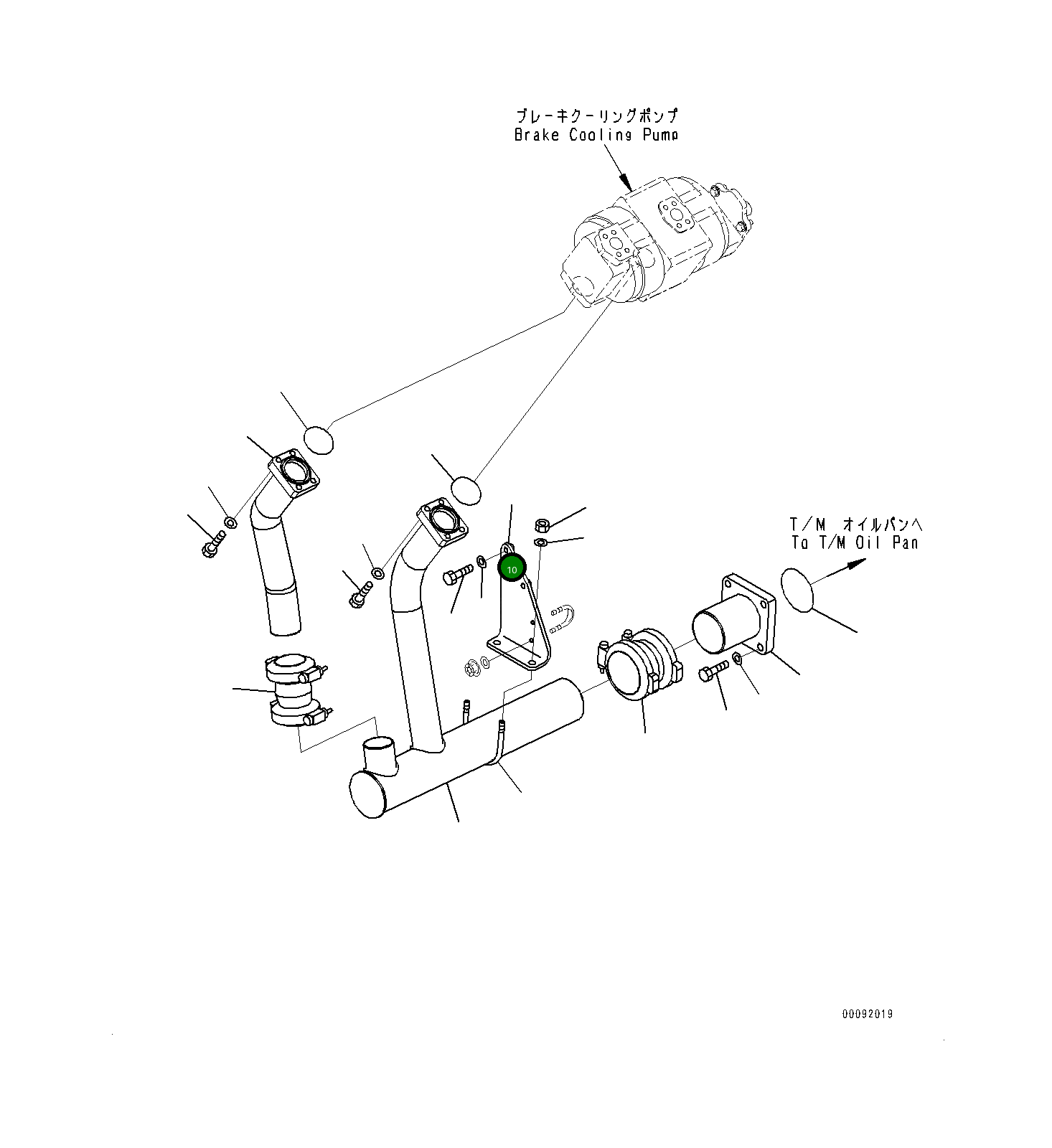 ブレーキクーリングポンプ
Brake Cooling Pump

T/M オイルパンへ
To T/M Oil Pan

10

00092019