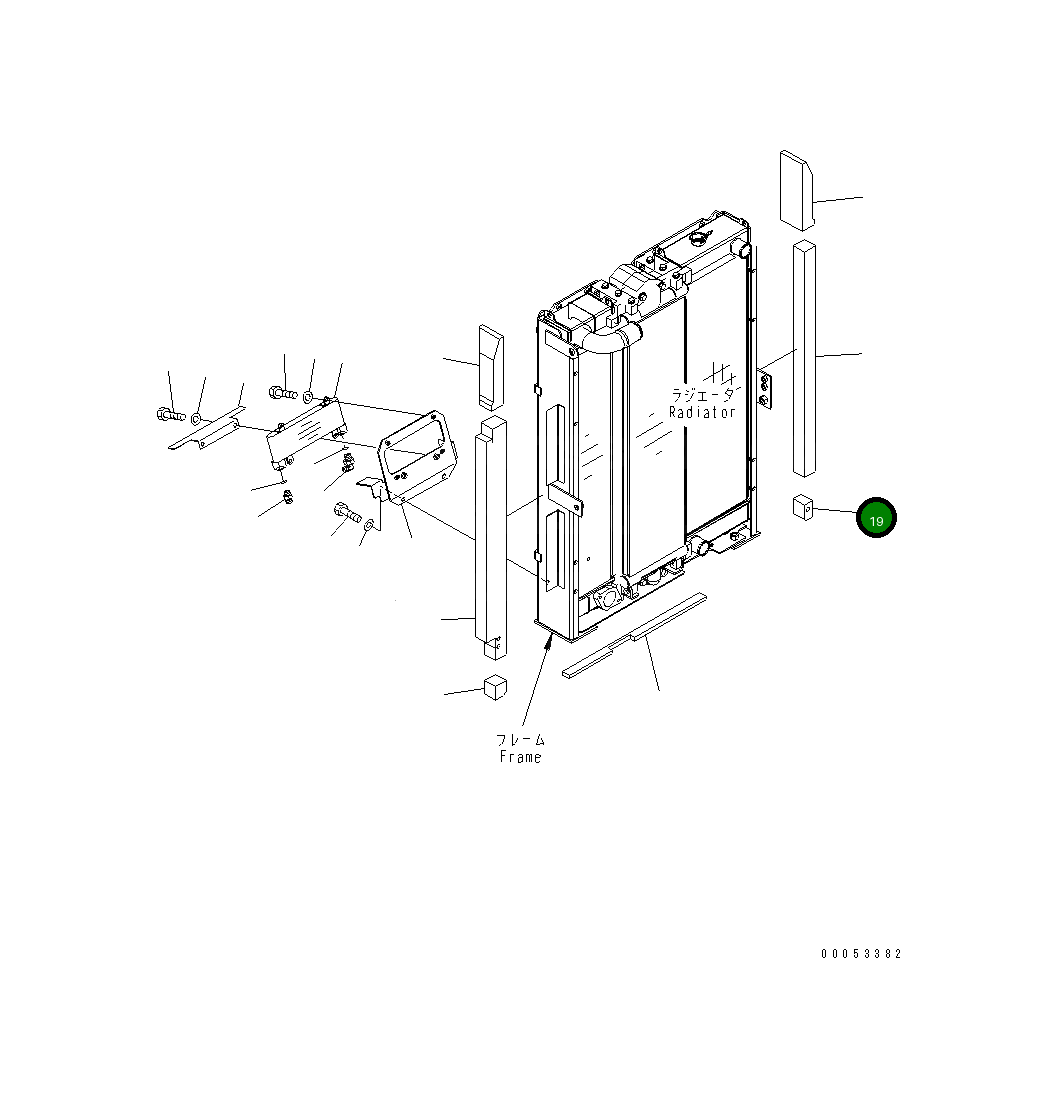 ラジエータ
Radiator

19

フレーム
Frame

00053382