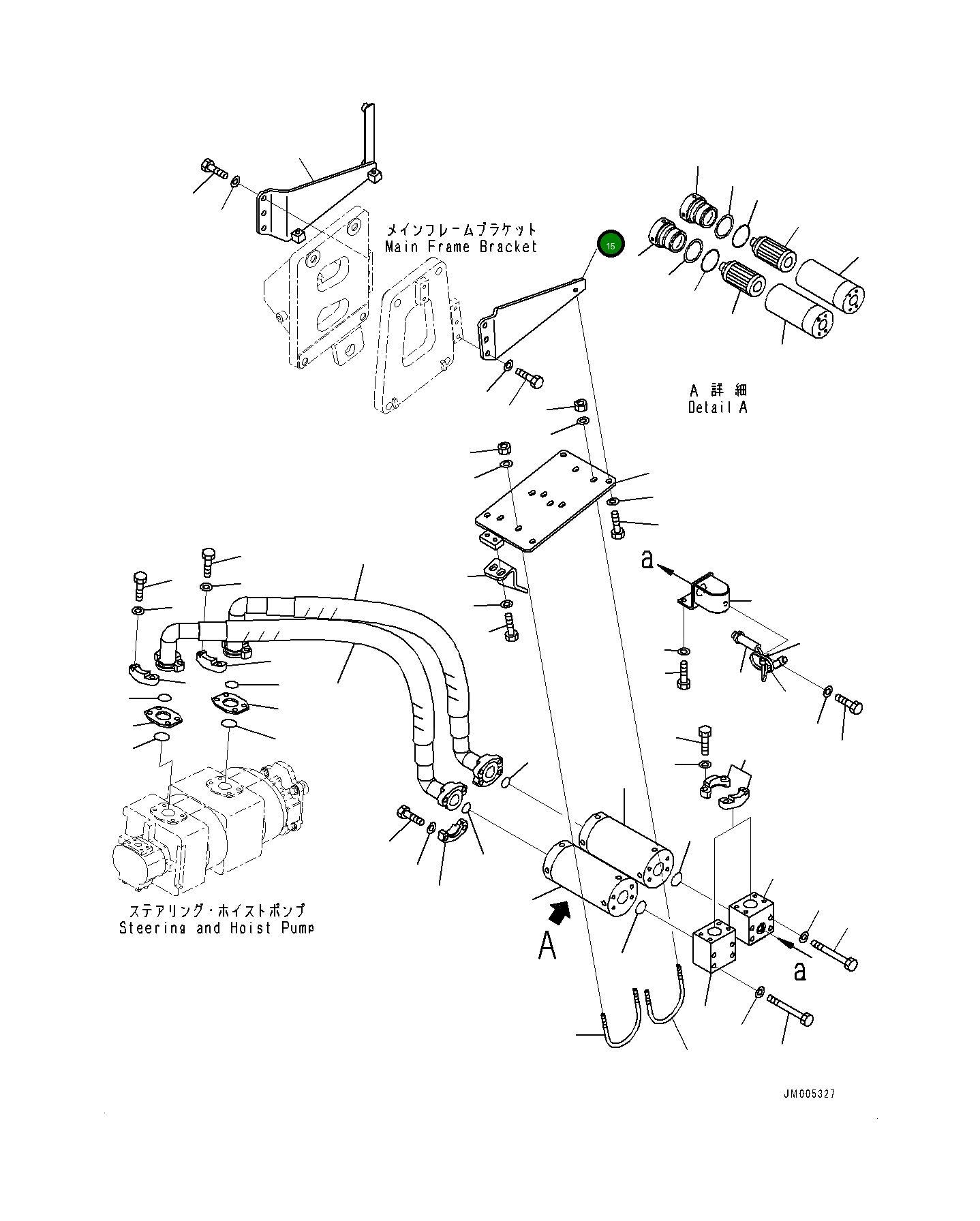 メインフレームブラケット
Main Frame Bracket

15

A 詳 細
Detail A

a

ステアリング・ホイストポンプ
Steering and Hoist Pump

A

a

JM005327