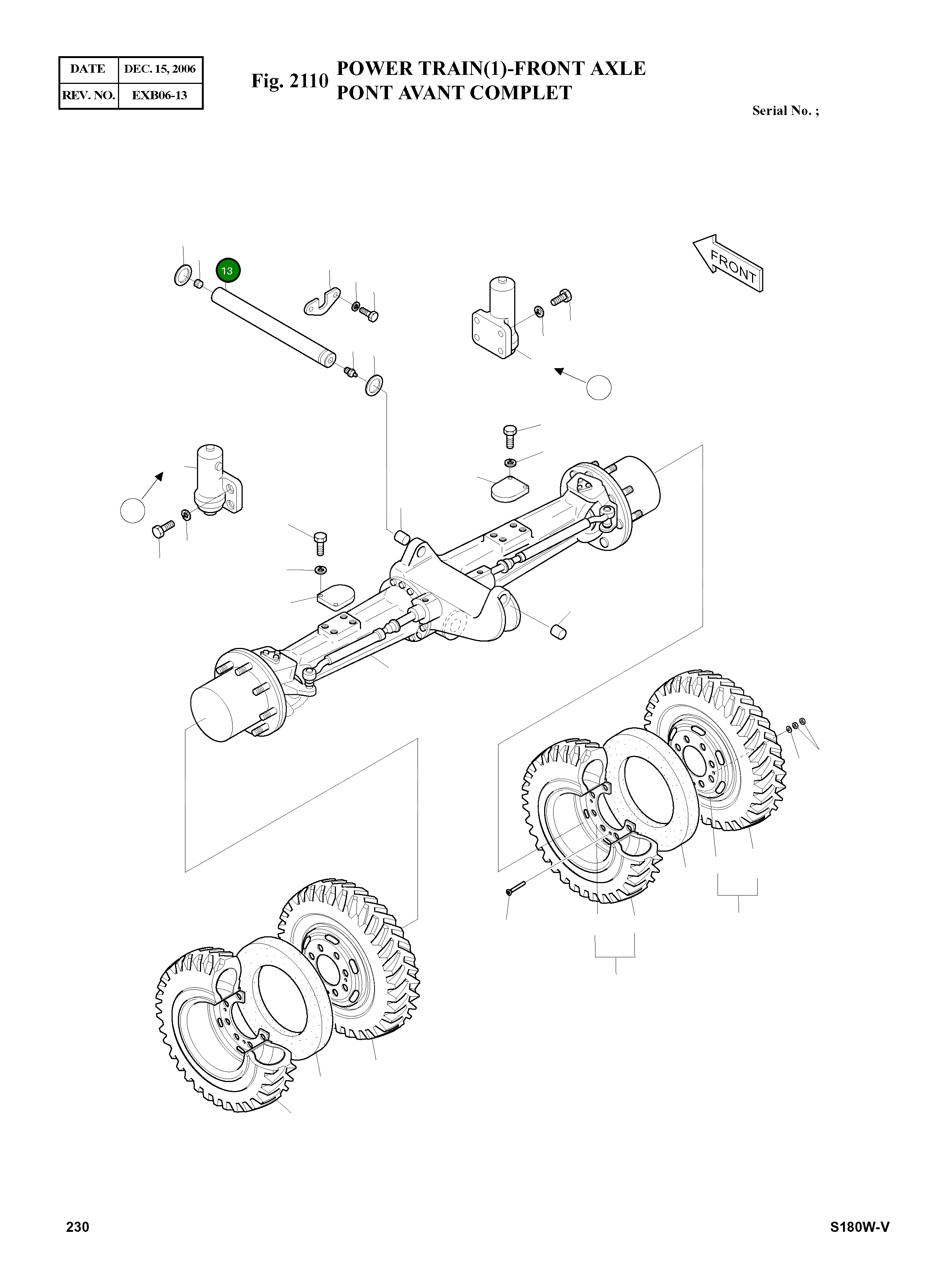 | DATE | DEC. 15, 2006 |
|---|---|
| REV. NO. | EXB06-13 |

Fig. 2110 POWER TRAIN(1)-FRONT AXLE
PONT AVANT COMPLET

Serial No. ;

13

FRONT

230

S180W-V