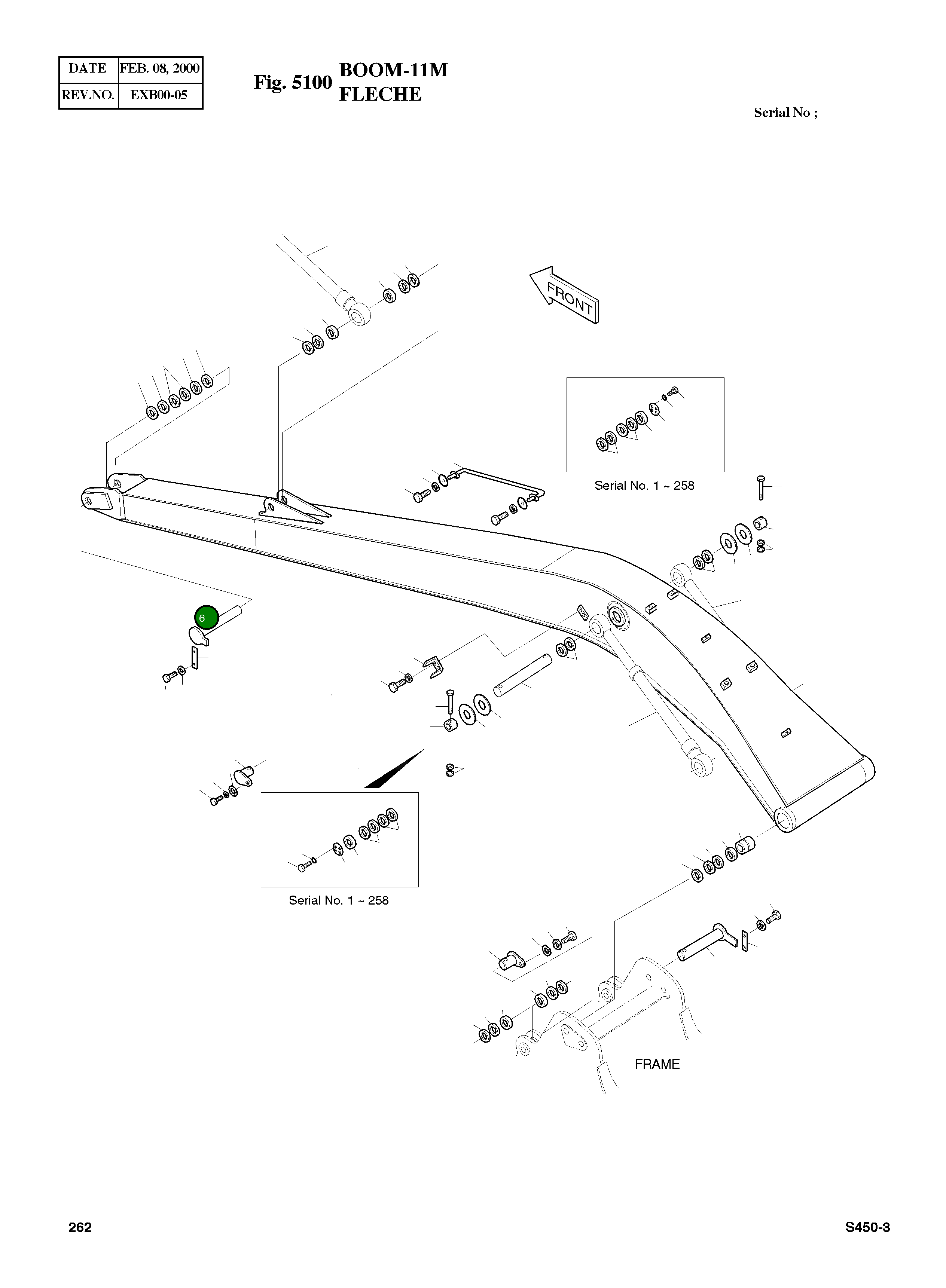 | DATE | FEB. 08, 2000 |
|---|---|
| REV.NO. | EXB00-05 |

Fig. 5100 BOOM-11M FLECHE

Serial No ;

FRONT

Serial No. 1 ~ 258

6

Serial No. 1 ~ 258

FRAME

262

S450-3