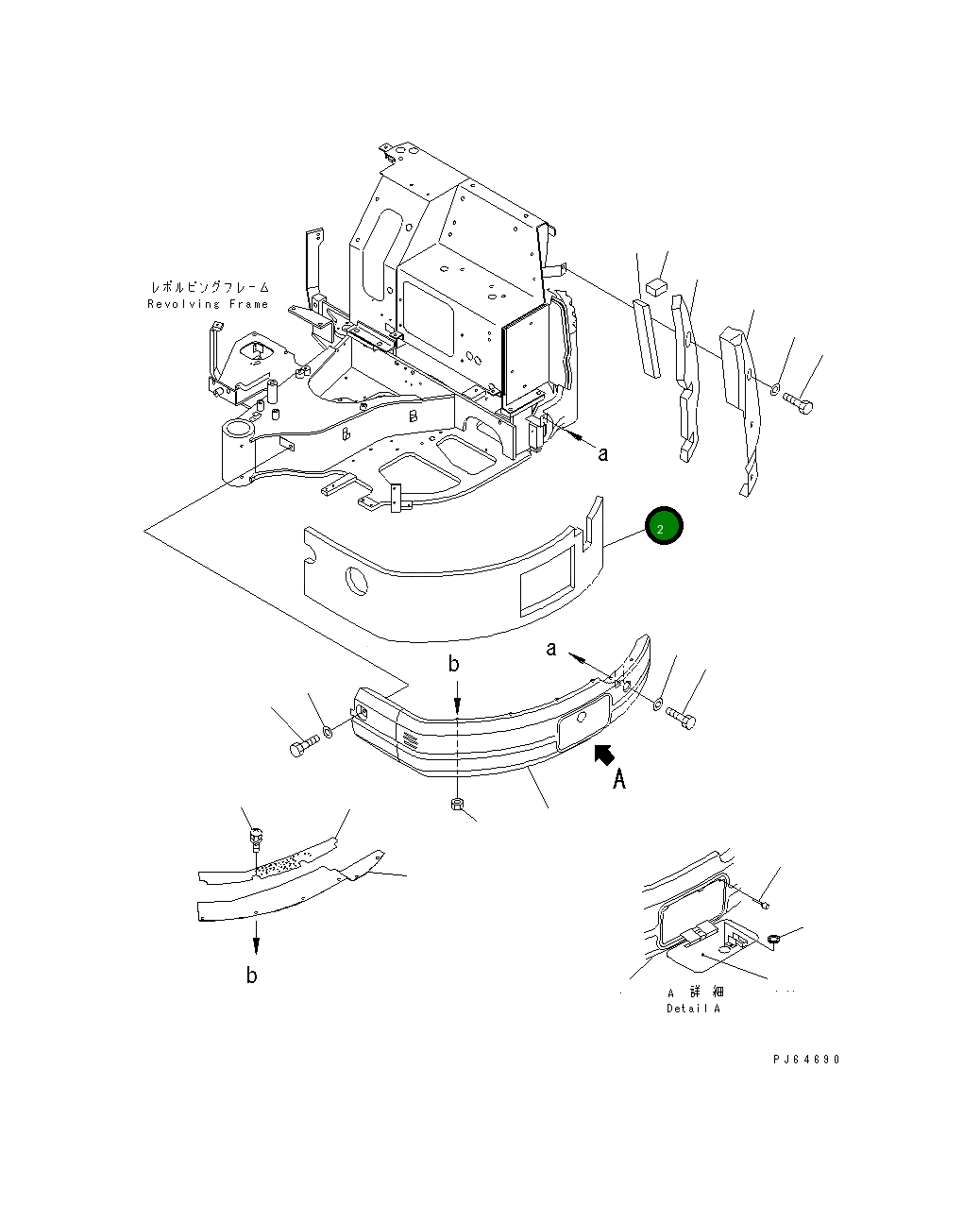 レボルビングフレーム
Revolving Frame

a

2

a

b

A

b

A 詳 細
Detail A

PJ64690