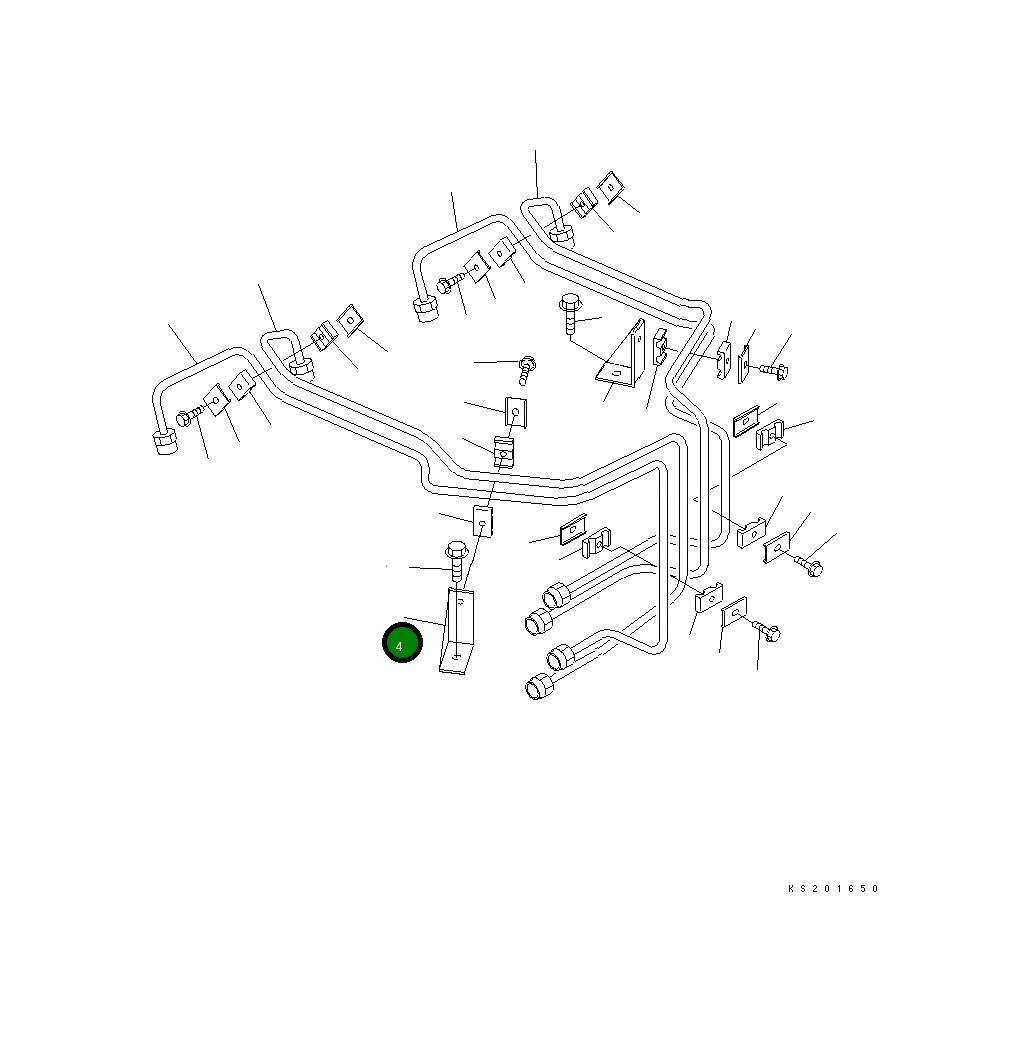 4

KS201650