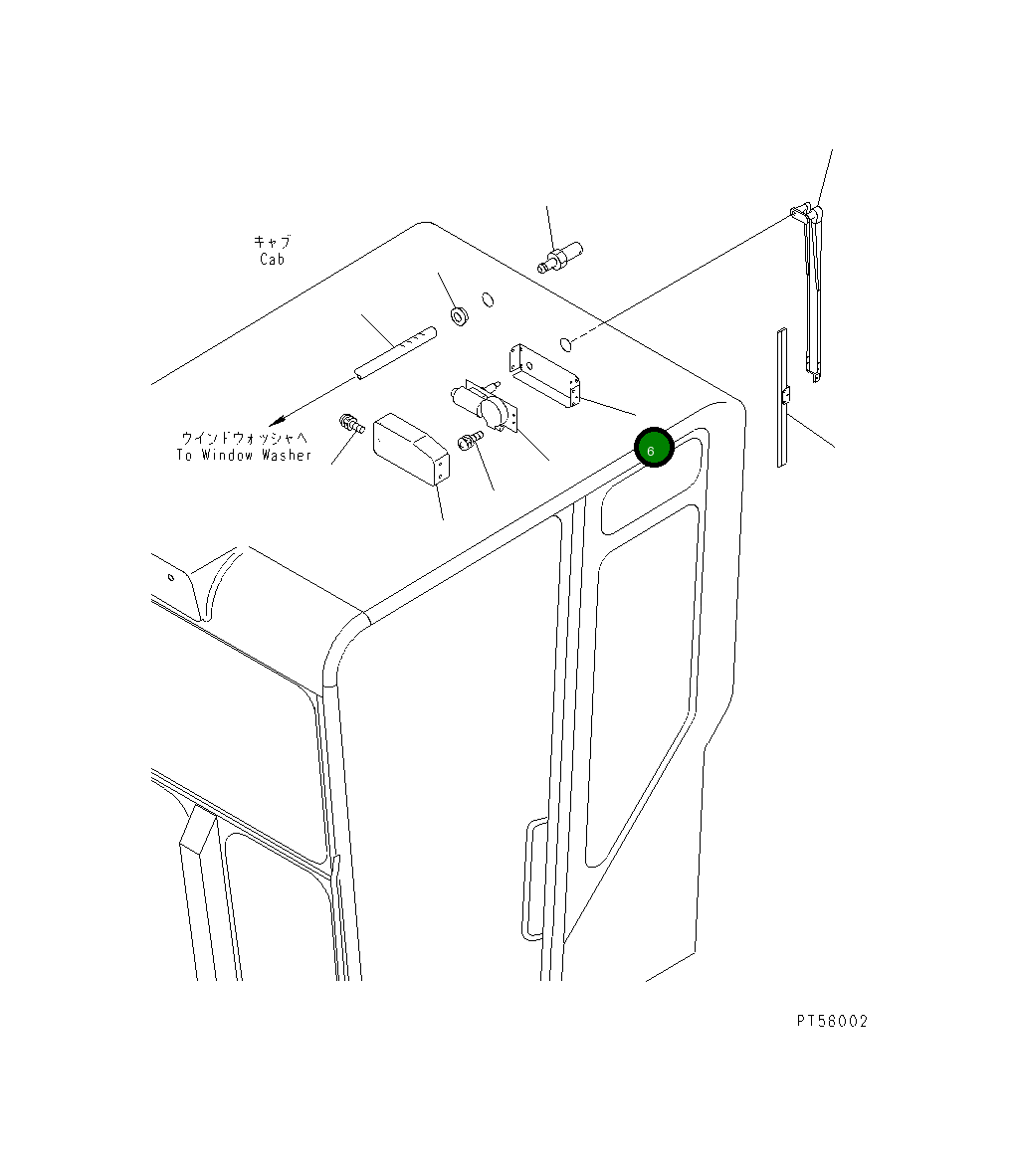 キャブ
Cab

ウインドウォッシャへ
To Window Washer

6

PT58002