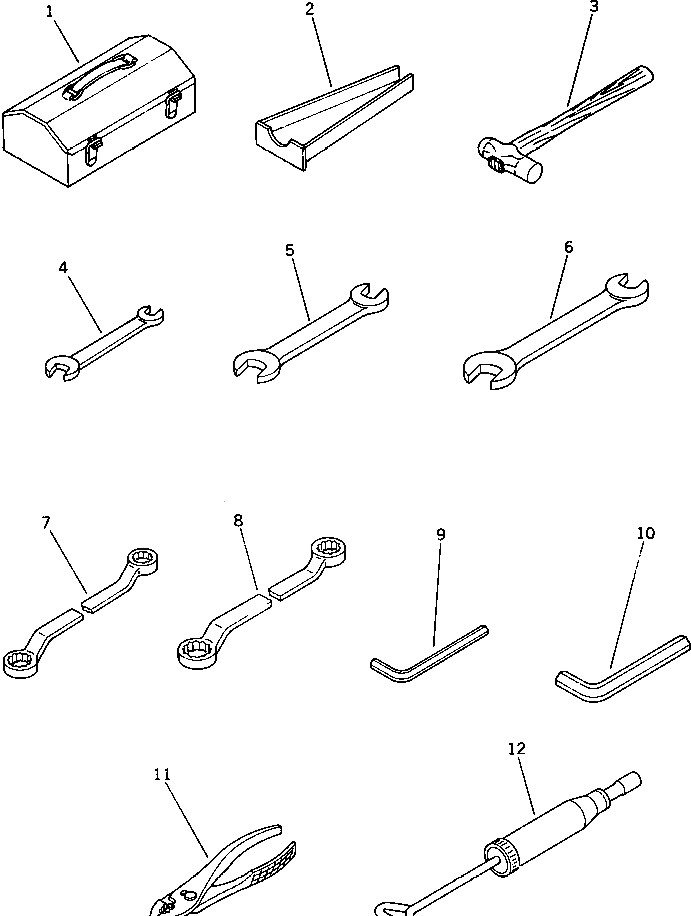 1
2
3
4
5
6
7
8
9
10
11
12