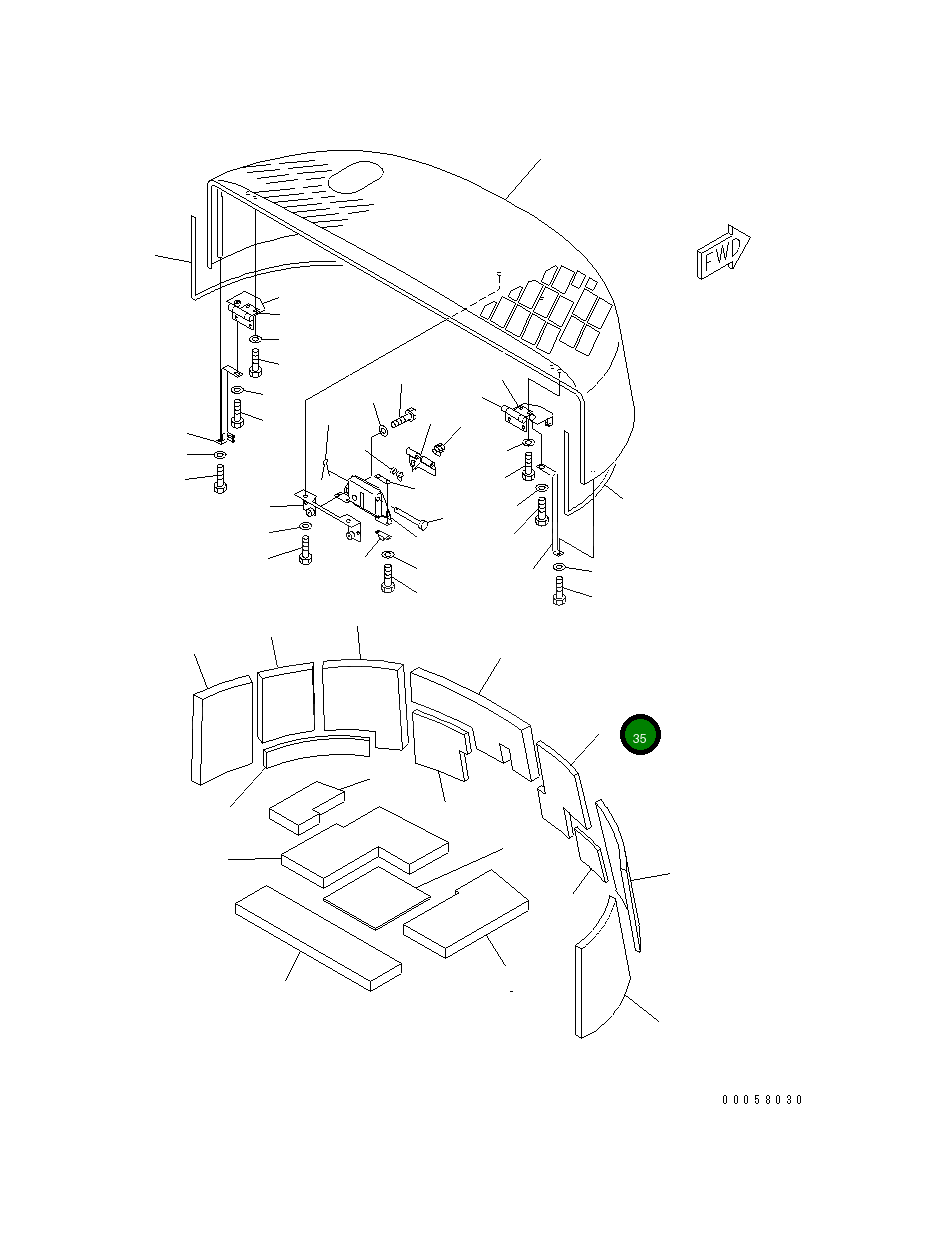 FWD

35

00058030