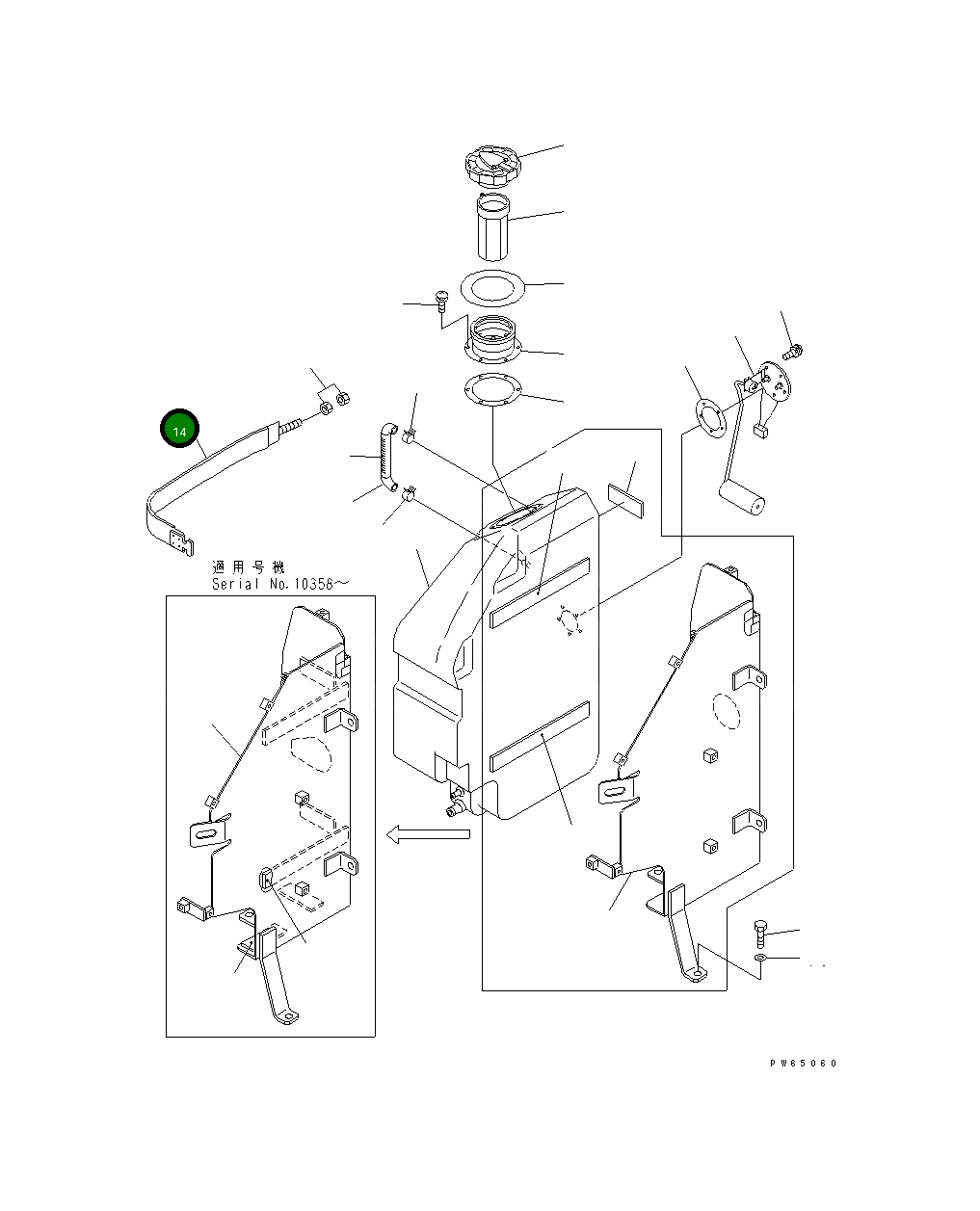 14

適用号機
Serial No.10358～

PW65060