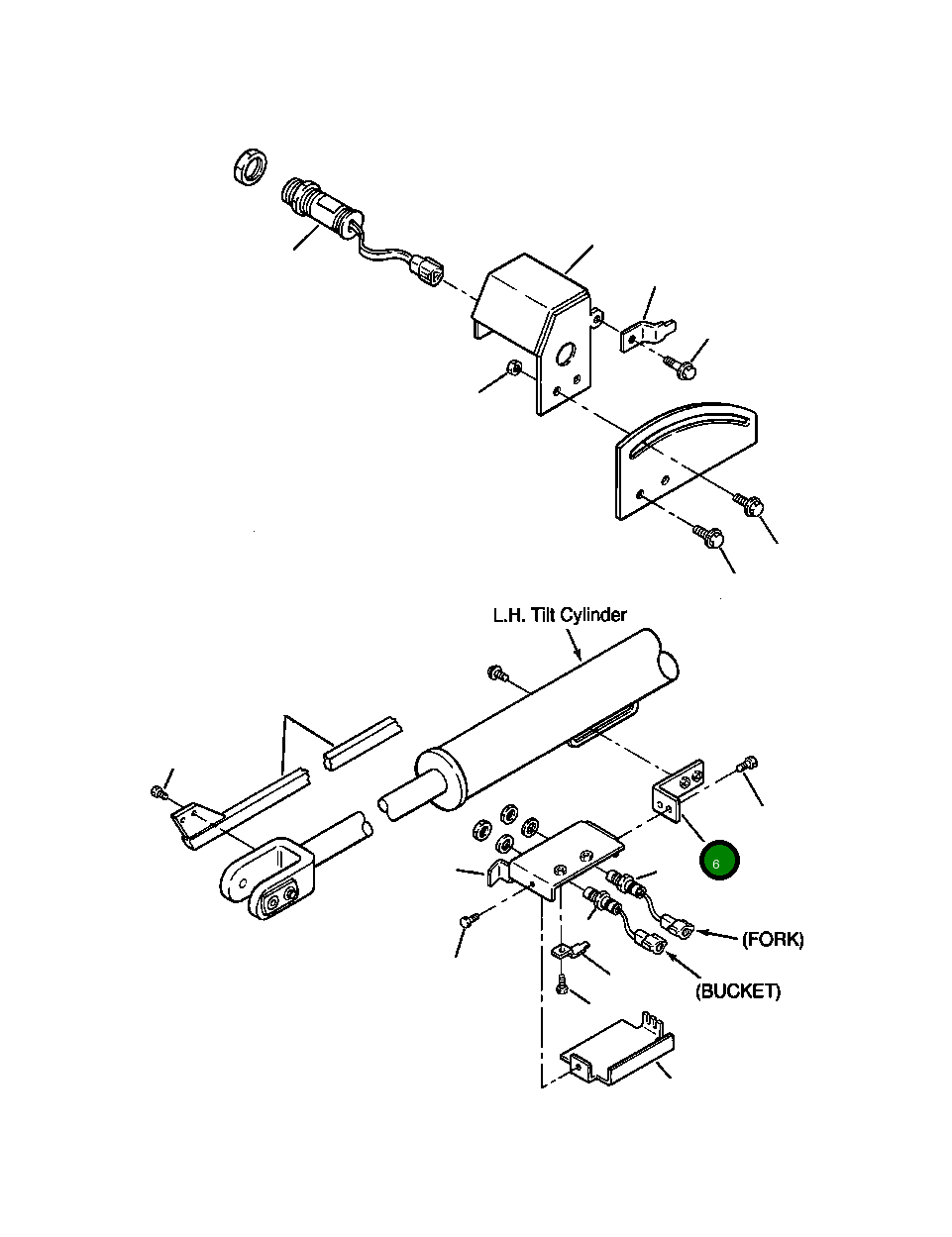 L.H. Tilt Cylinder

6

(FORK)

(BUCKET)