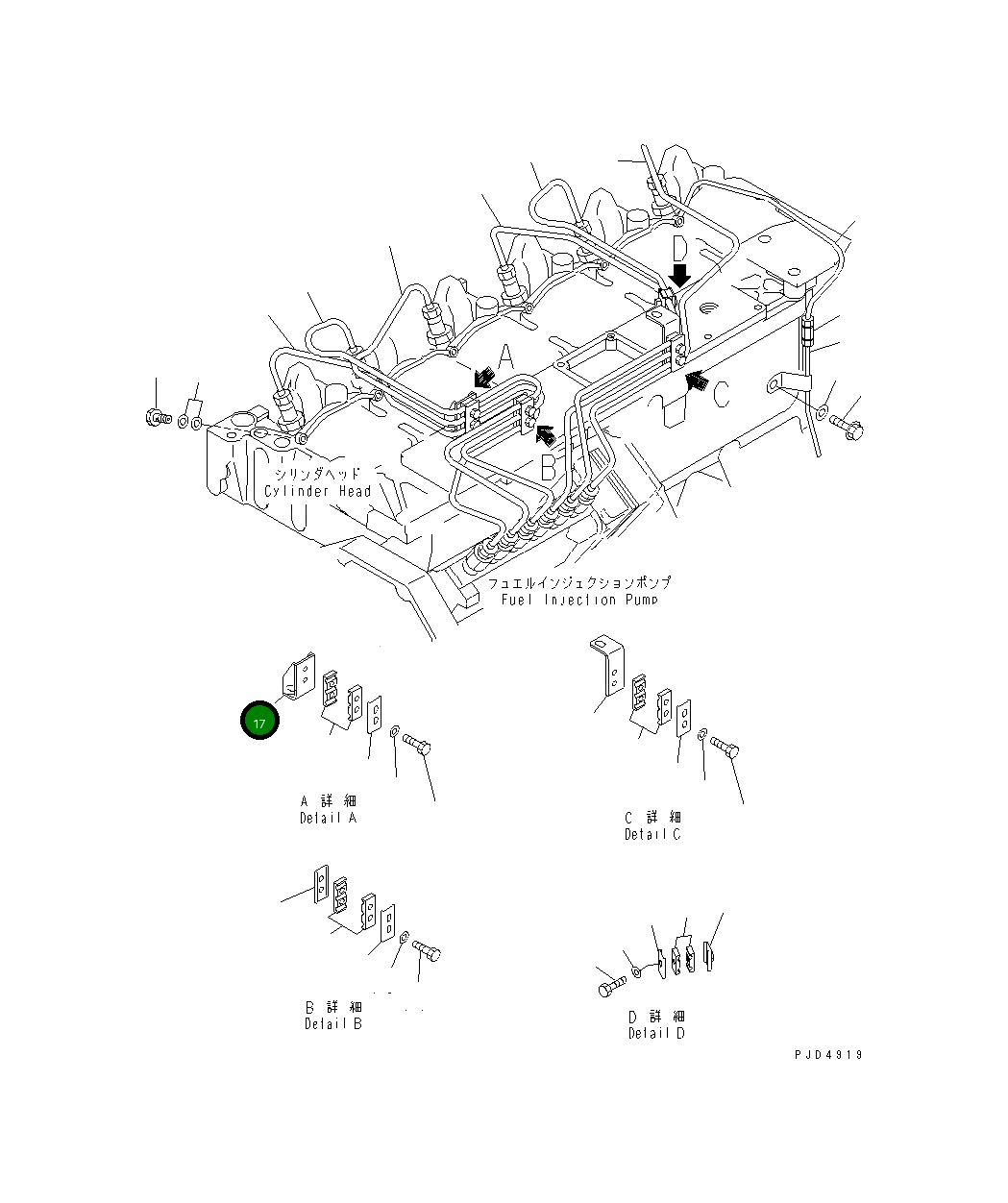 D

A

C

B

シリンダヘッド
Cylinder Head

フュエルインジェクションポンプ
Fuel Injection Pump

17

A 詳 細
Detail A

C 詳 細
Detail C

B 詳 細
Detail B

D 詳 細
Detail D

PJD4919