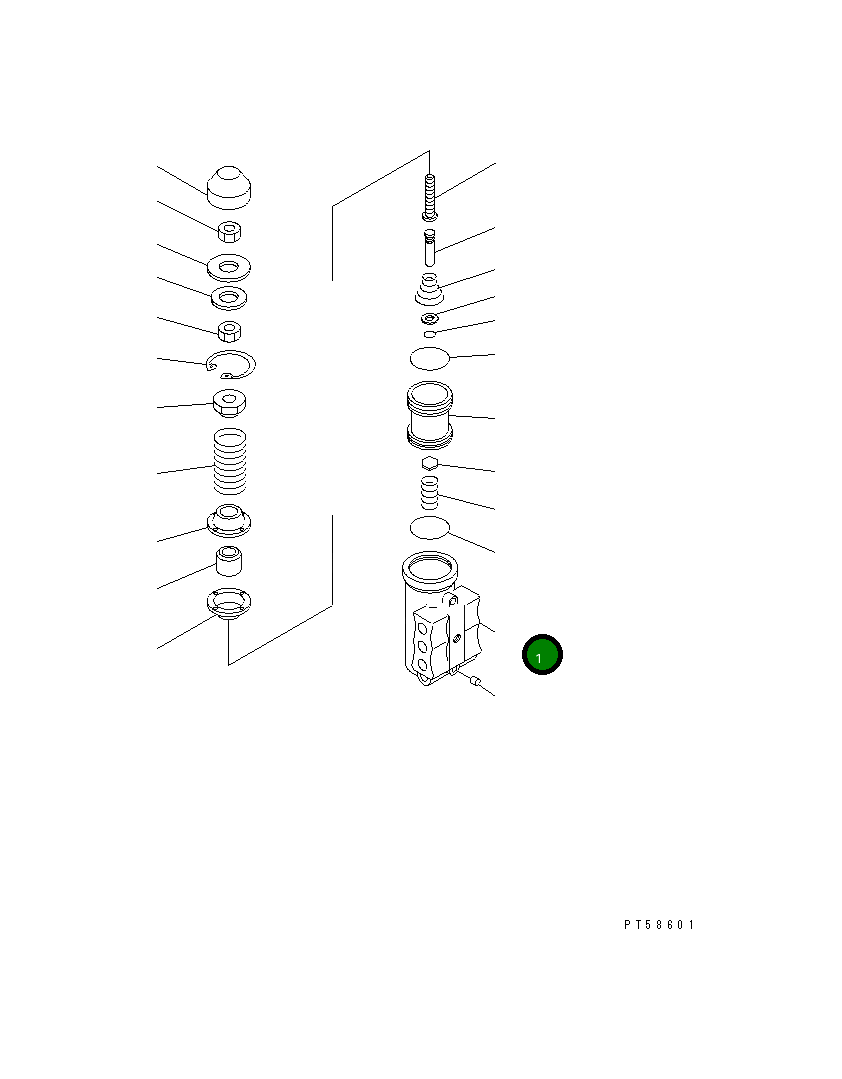 1

PT58601