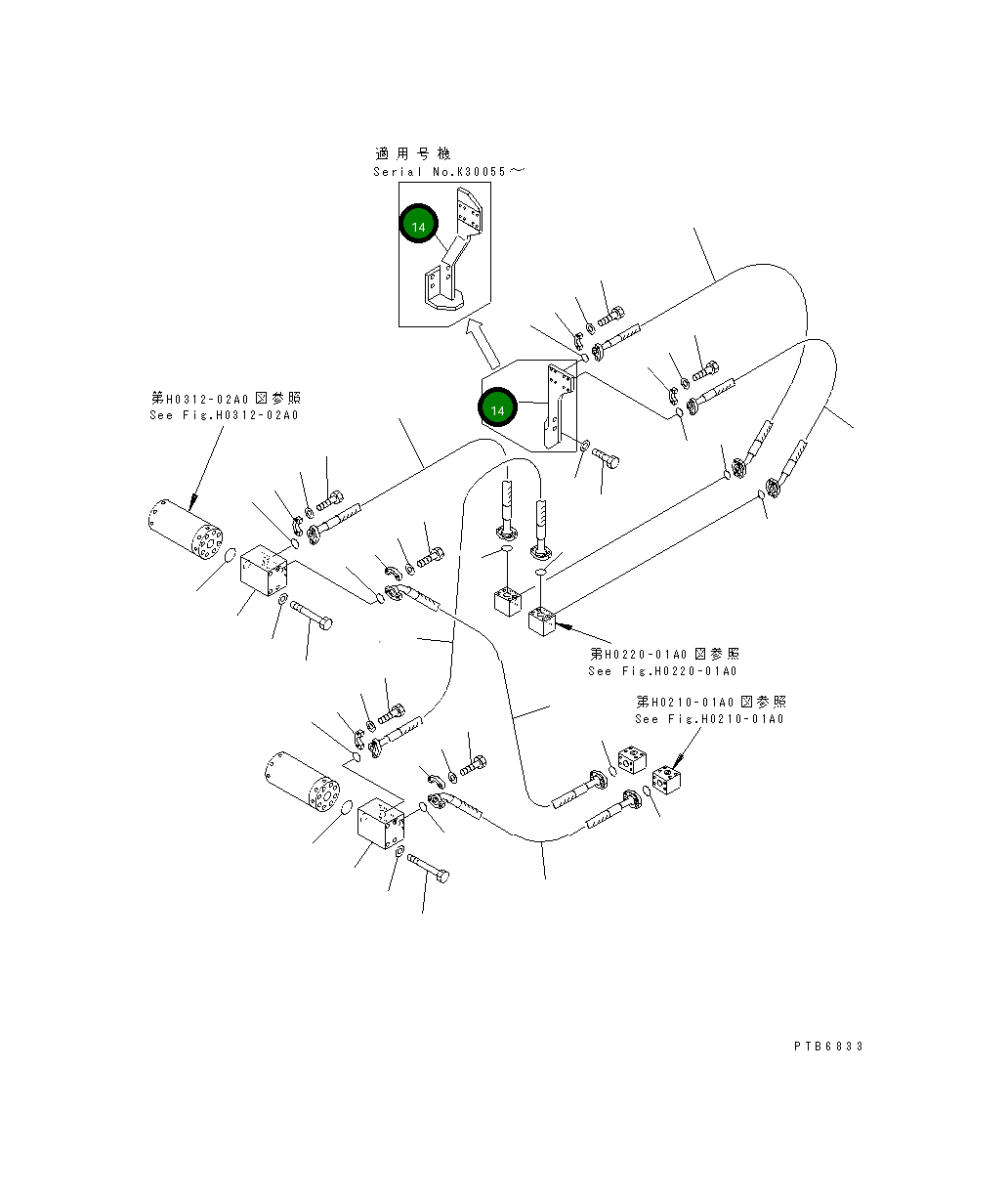 適用号機
Serial No.K30055～

14

14

第H0312-02A0図参照
See Fig.H0312-02A0

第H0220-01A0図参照
See Fig.H0220-01A0

第H0210-01A0図参照
See Fig.H0210-01A0

PTB6833