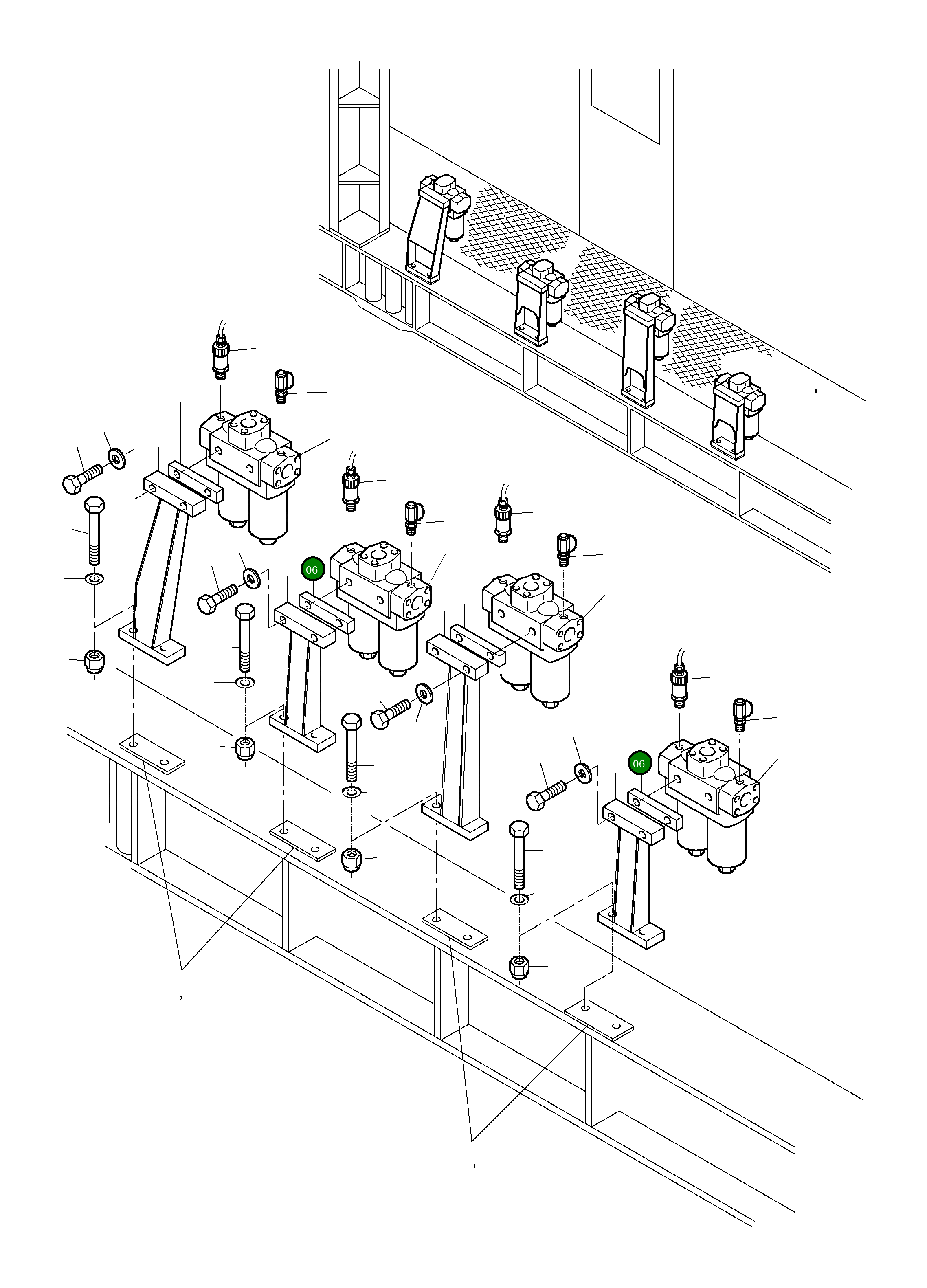 06

06