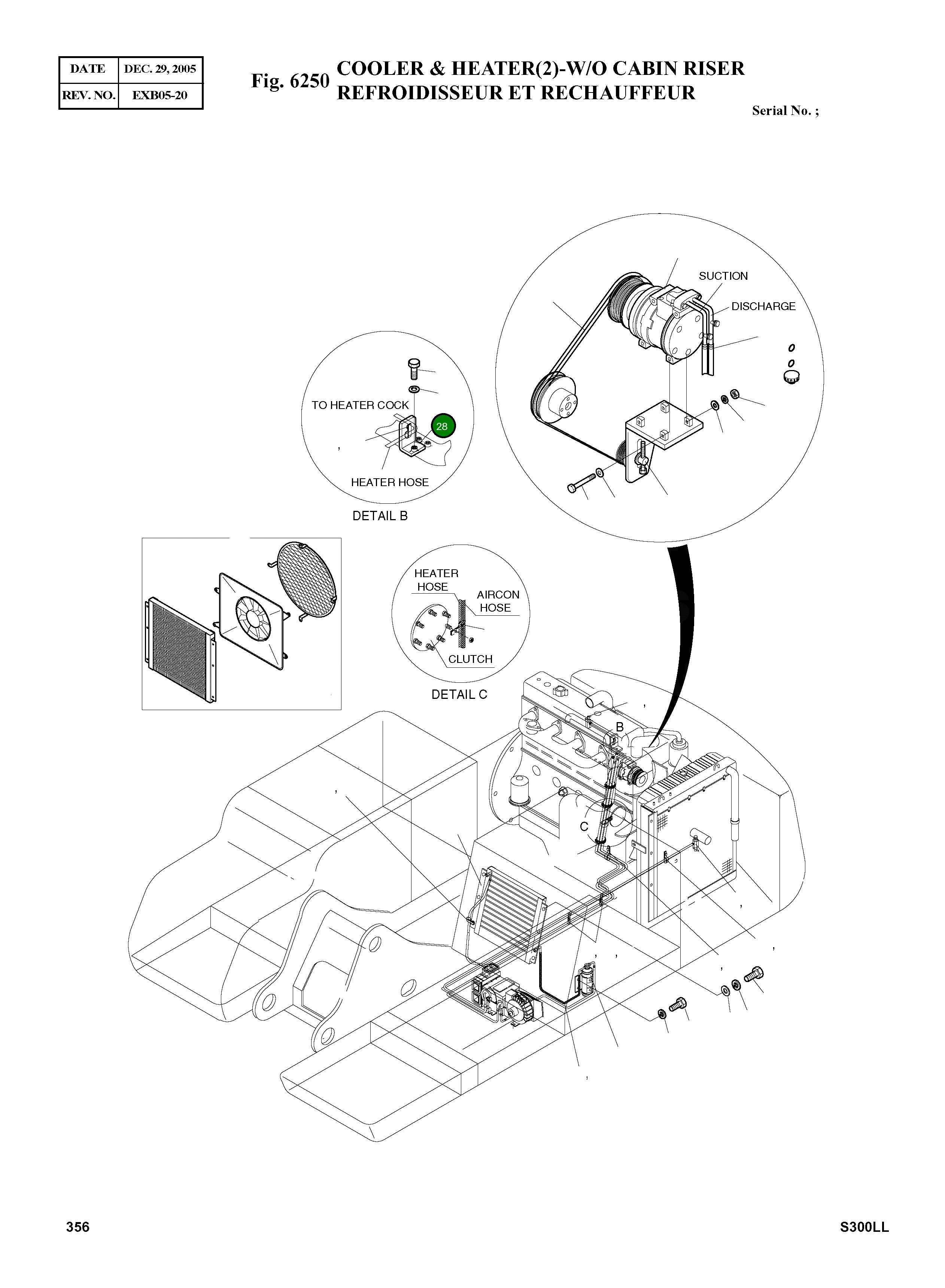 | DATE | DEC. 29, 2005 |
|---|---|
| REV. NO. | EXB05-20 |

Fig. 6250 COOLER & HEATER(2)-W/O CABIN RISER
REFROIDISSEUR ET RECHAUFFEUR

Serial No. ;

SUCTION
DISCHARGE

TO HEATER COCK
28
HEATER HOSE
DETAIL B

HEATER HOSE
AIRCON HOSE
CLUTCH
DETAIL C

B
C

356

S300LL