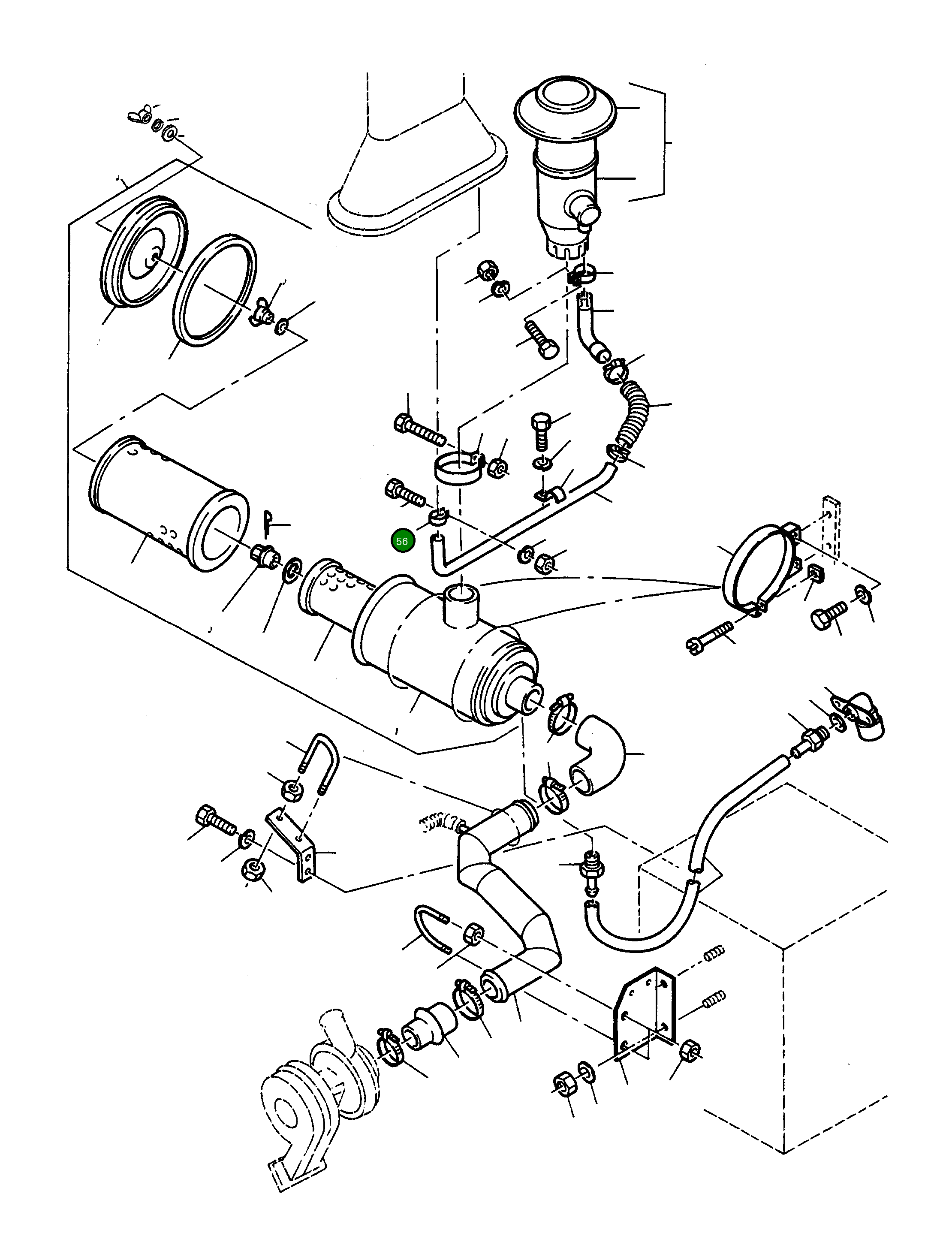 56