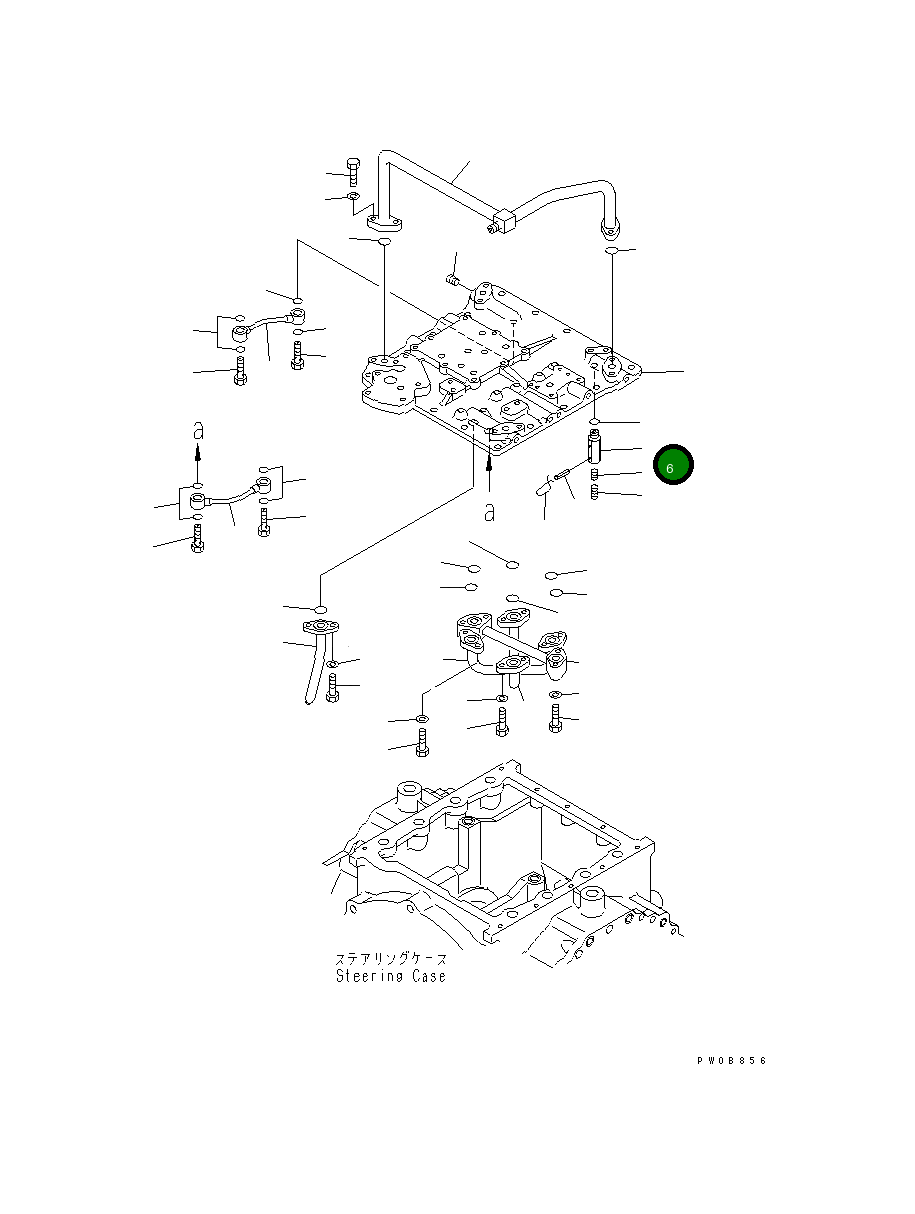 a

6

a

ステアリングケース
Steering Case

PW08856