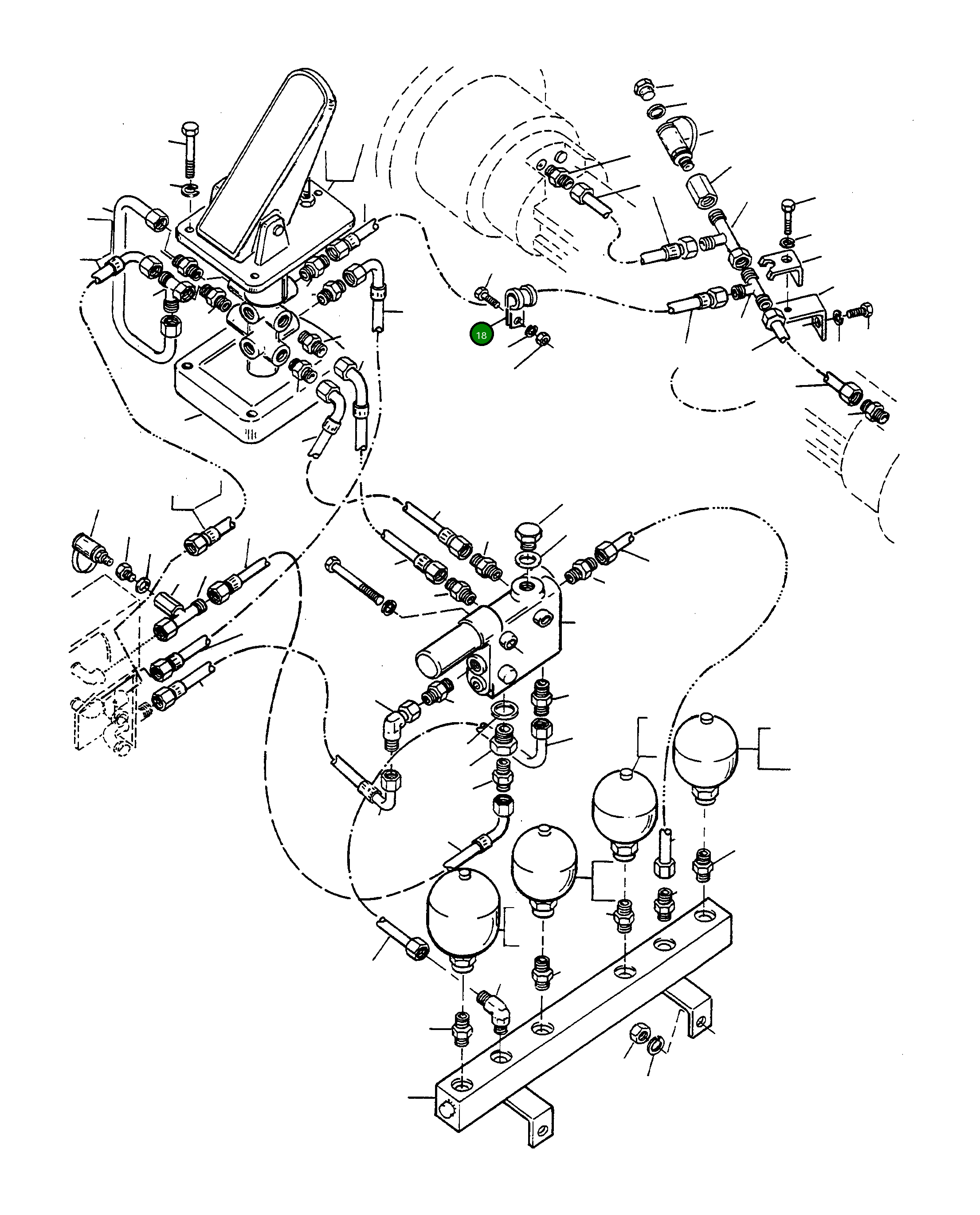 18