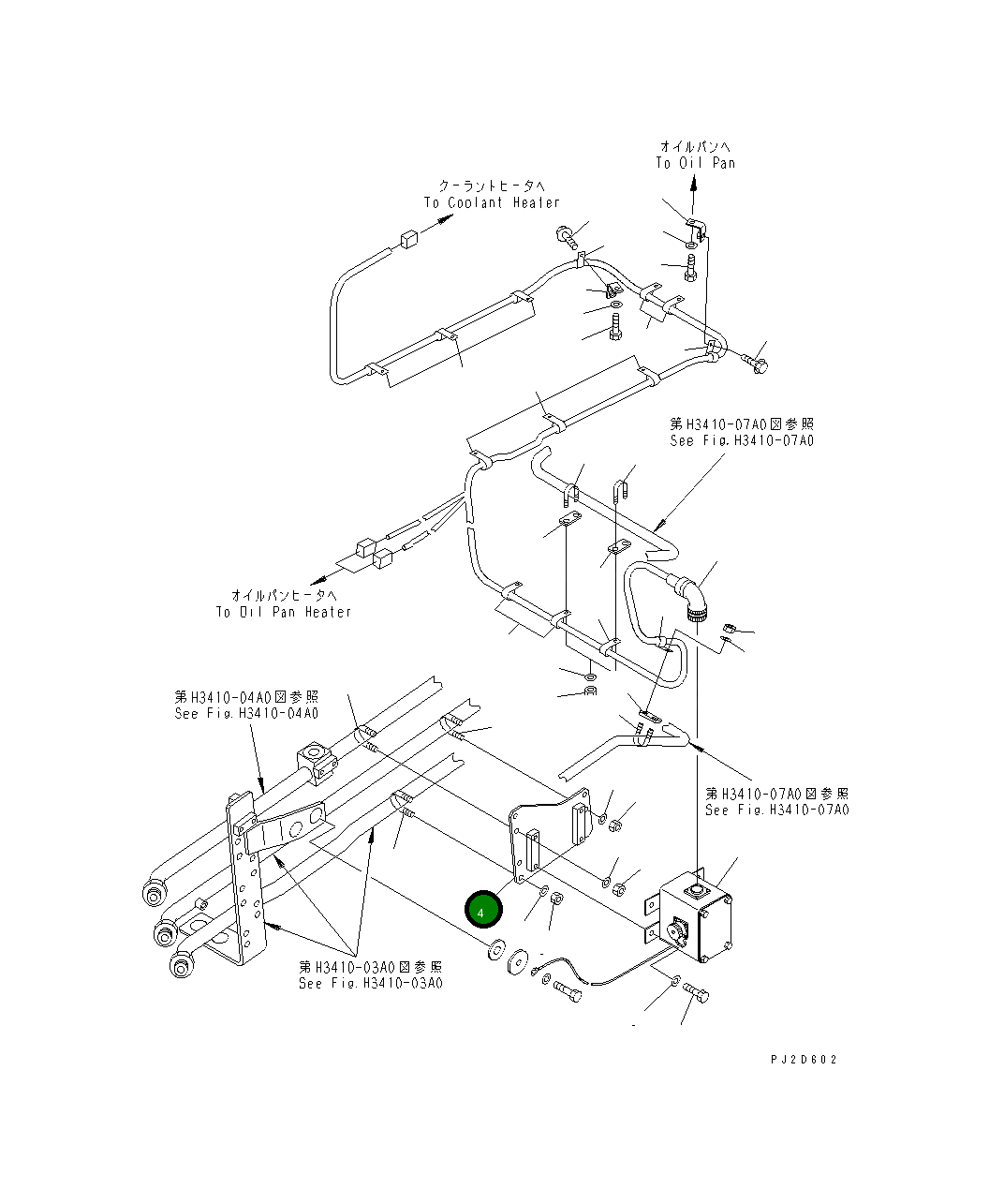 オイルパンへ
To Oil Pan

クーラントヒータへ
To Coolant Heater

第H3410-07A0図参照
See Fig.H3410-07A0

オイルパンヒータへ
To Oil Pan Heater

第H3410-04A0図参照
See Fig.H3410-04A0

第H3410-07A0図参照
See Fig.H3410-07A0

4

第H3410-03A0図参照
See Fig.H3410-03A0

PJ2D602