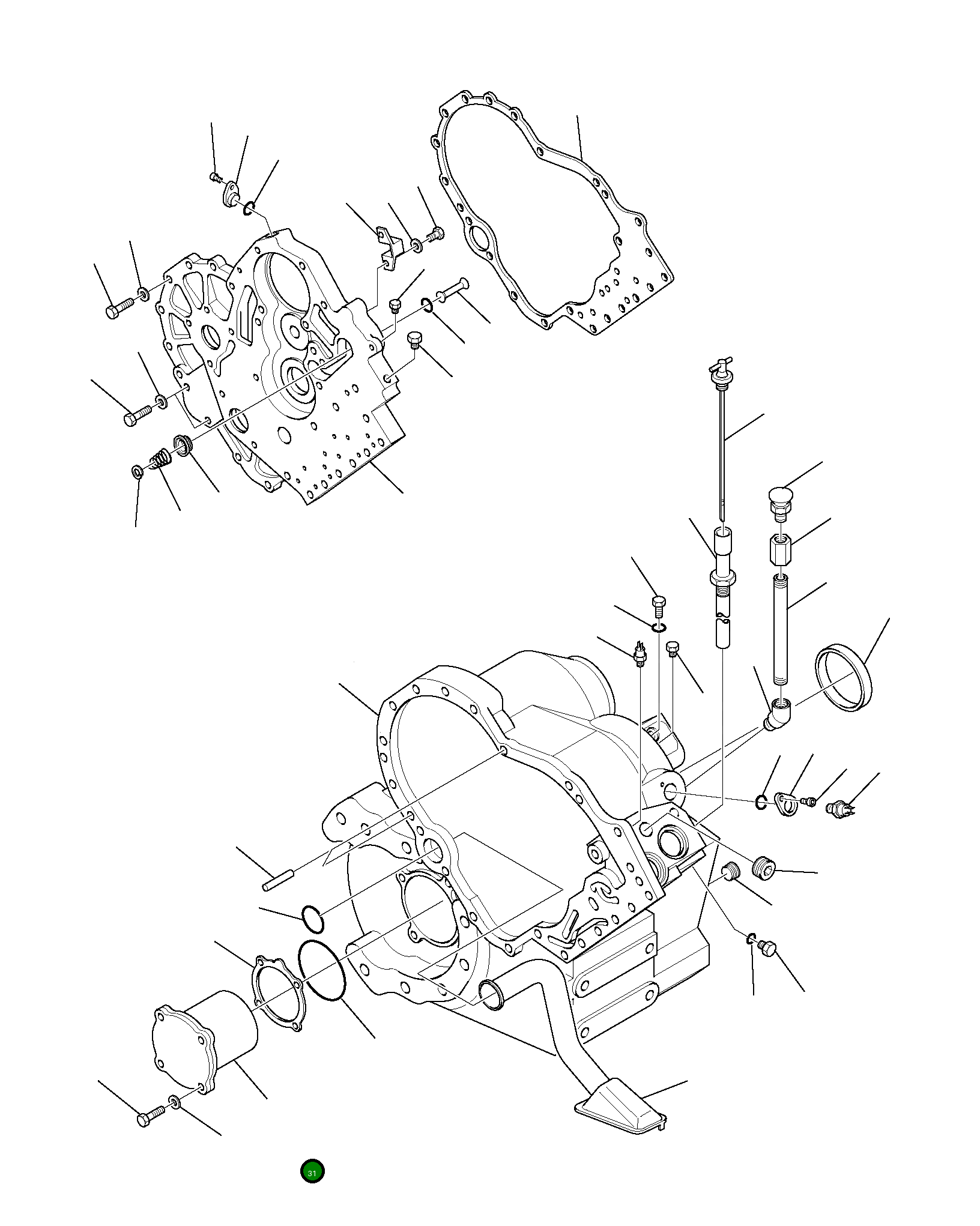 31