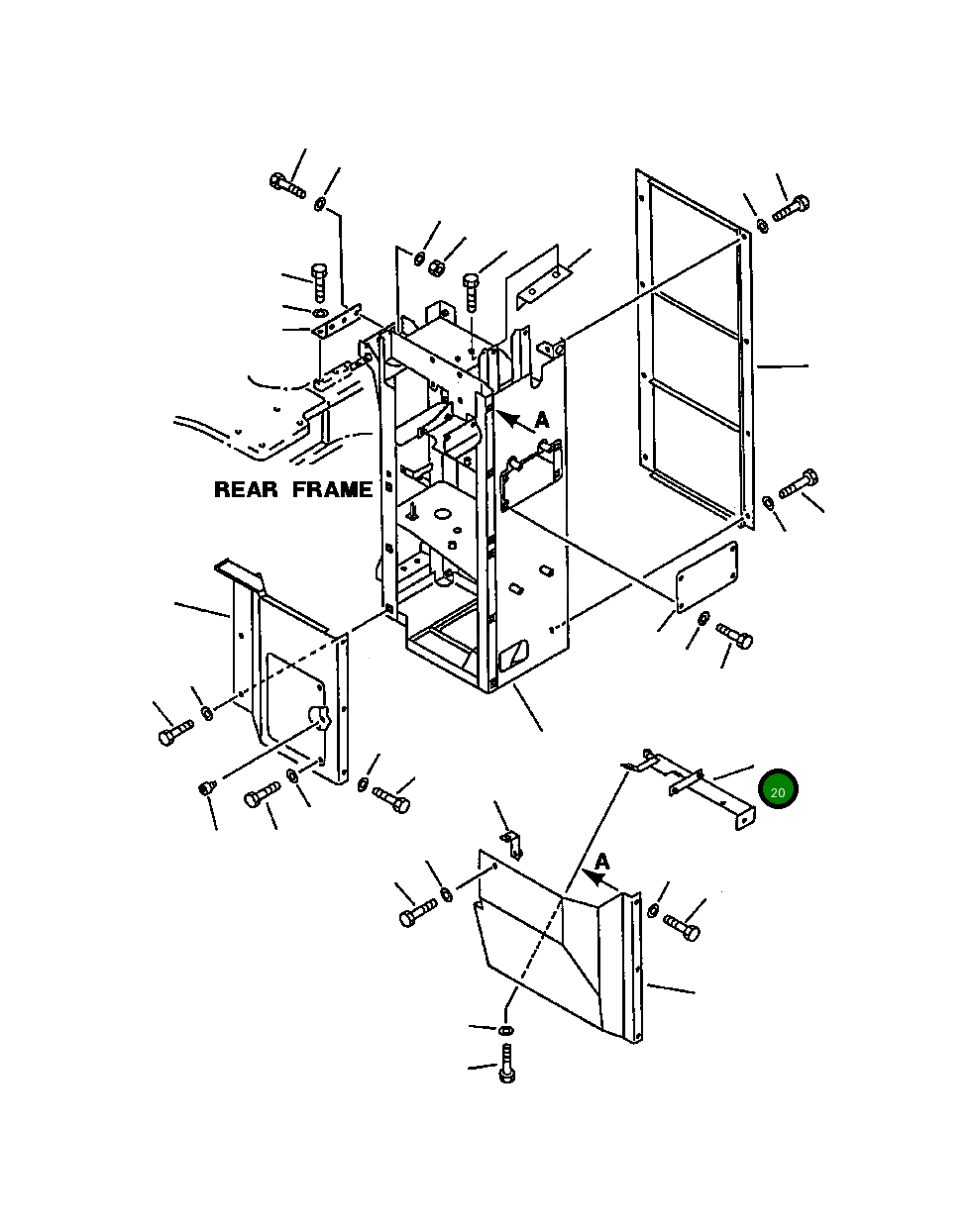 A

REAR FRAME

20

A