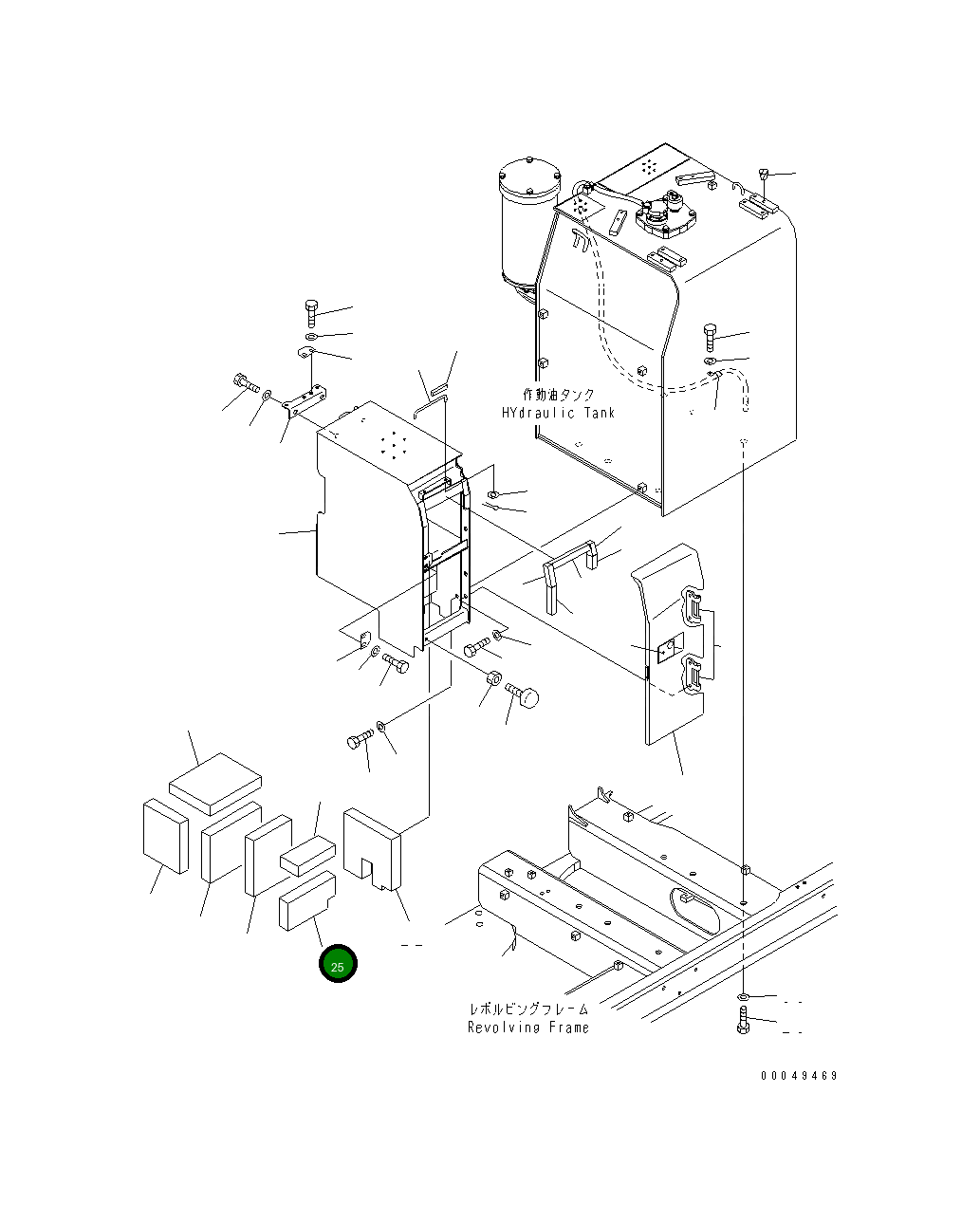 作動油タンク
HYdraulic Tank

25

レボルビングフレーム
Revolving Frame

00049469