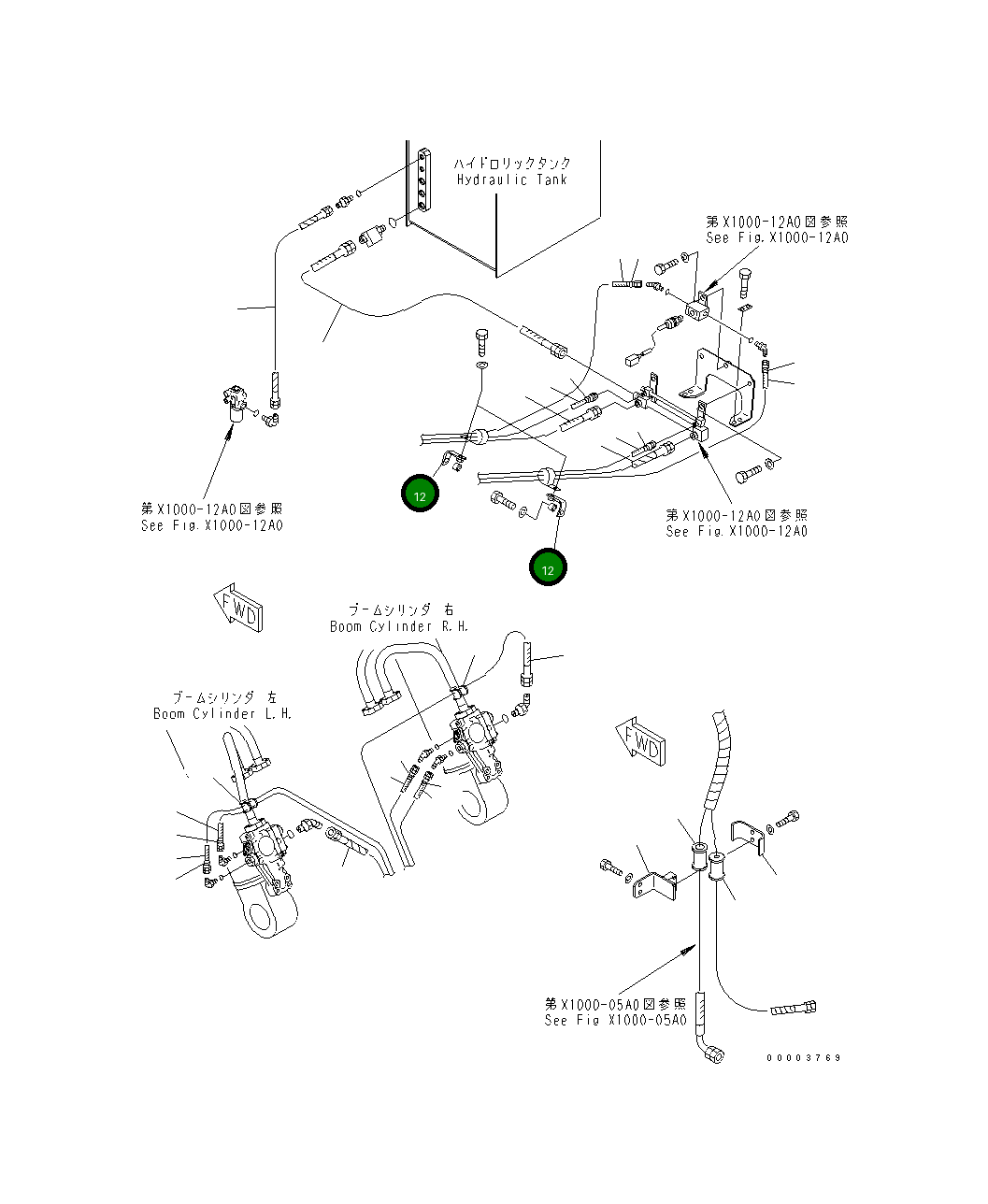 ハイドロリックタンク
Hydraulic Tank

第X1000-12A0図参照
See Fig.X1000-12A0

第X1000-12A0図参照
See Fig.X1000-12A0

12

第X1000-12A0図参照
See Fig.X1000-12A0

12

FWD

ブームシリンダ 右
Boom Cylinder R.H.

ブームシリンダ 左
Boom Cylinder L.H.

FWD

第X1000-05A0図参照
See Fig X1000-05A0

00003769