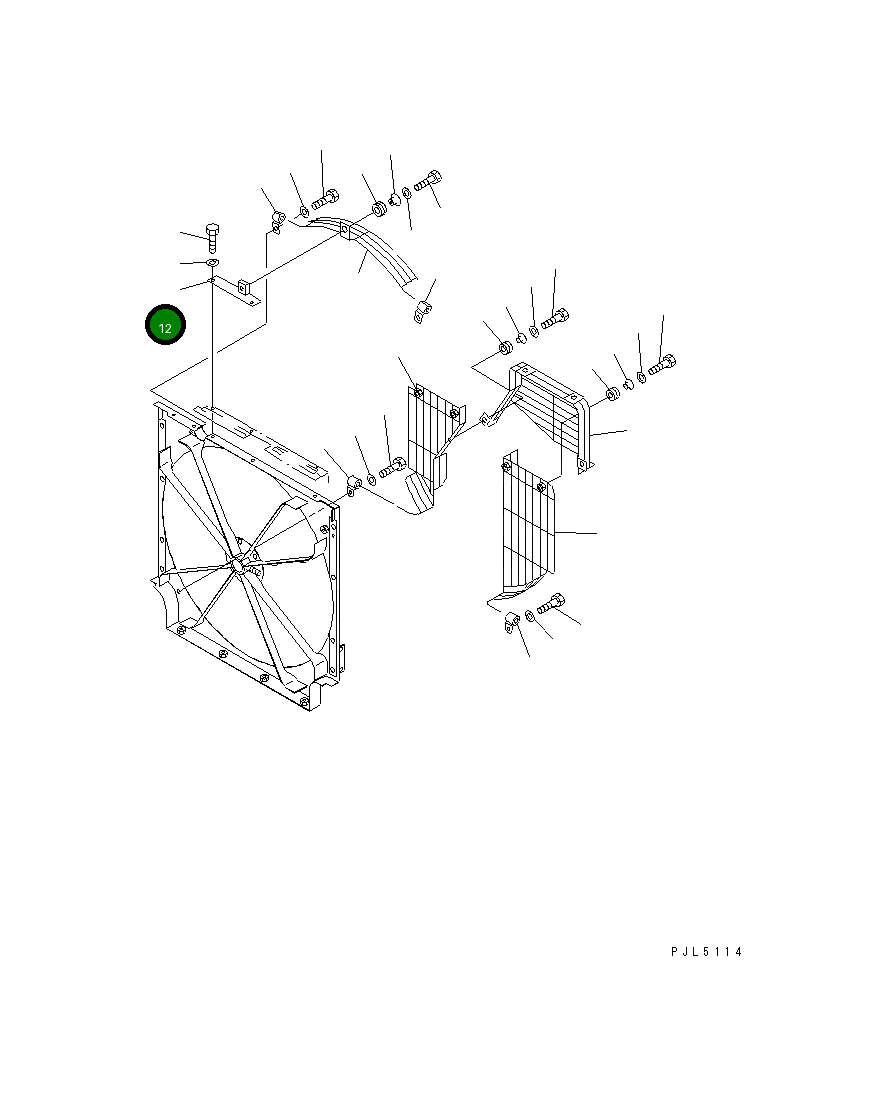 12

PJL5114