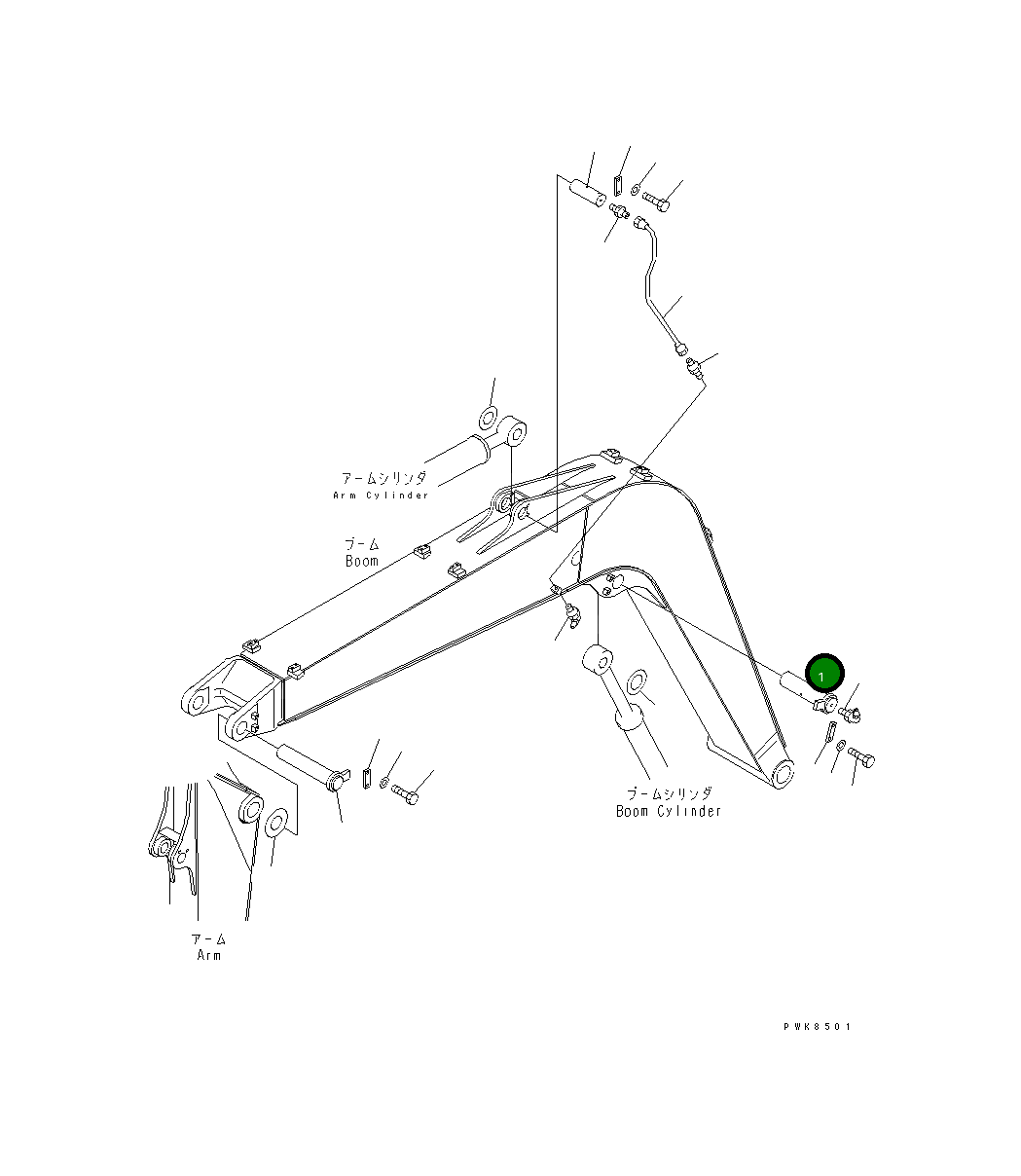 アームシリンダ
Arm Cylinder

ブーム
Boom

1

ブームシリンダ
Boom Cylinder

アーム
Arm

PWK8501