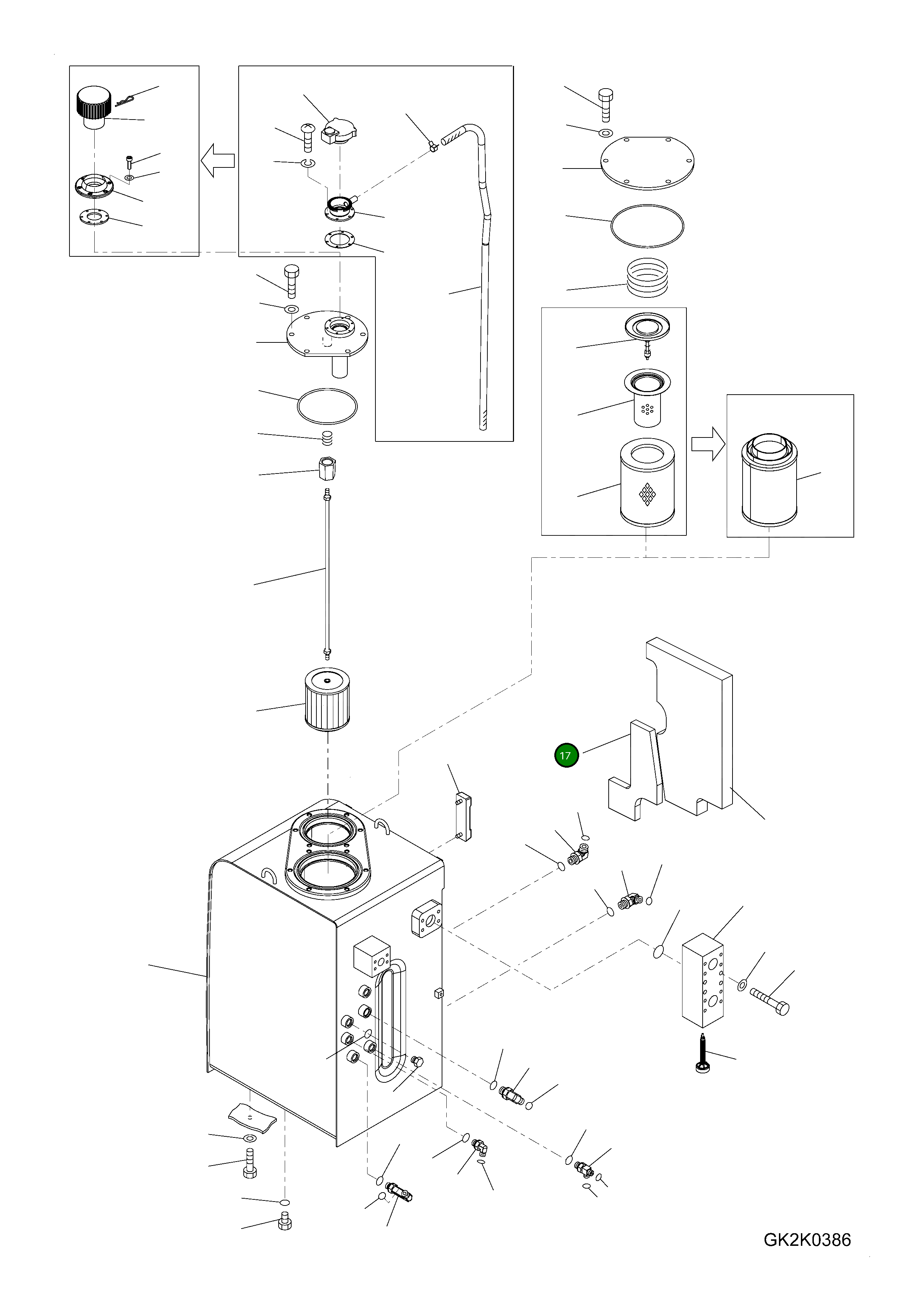 17

GK2K0386