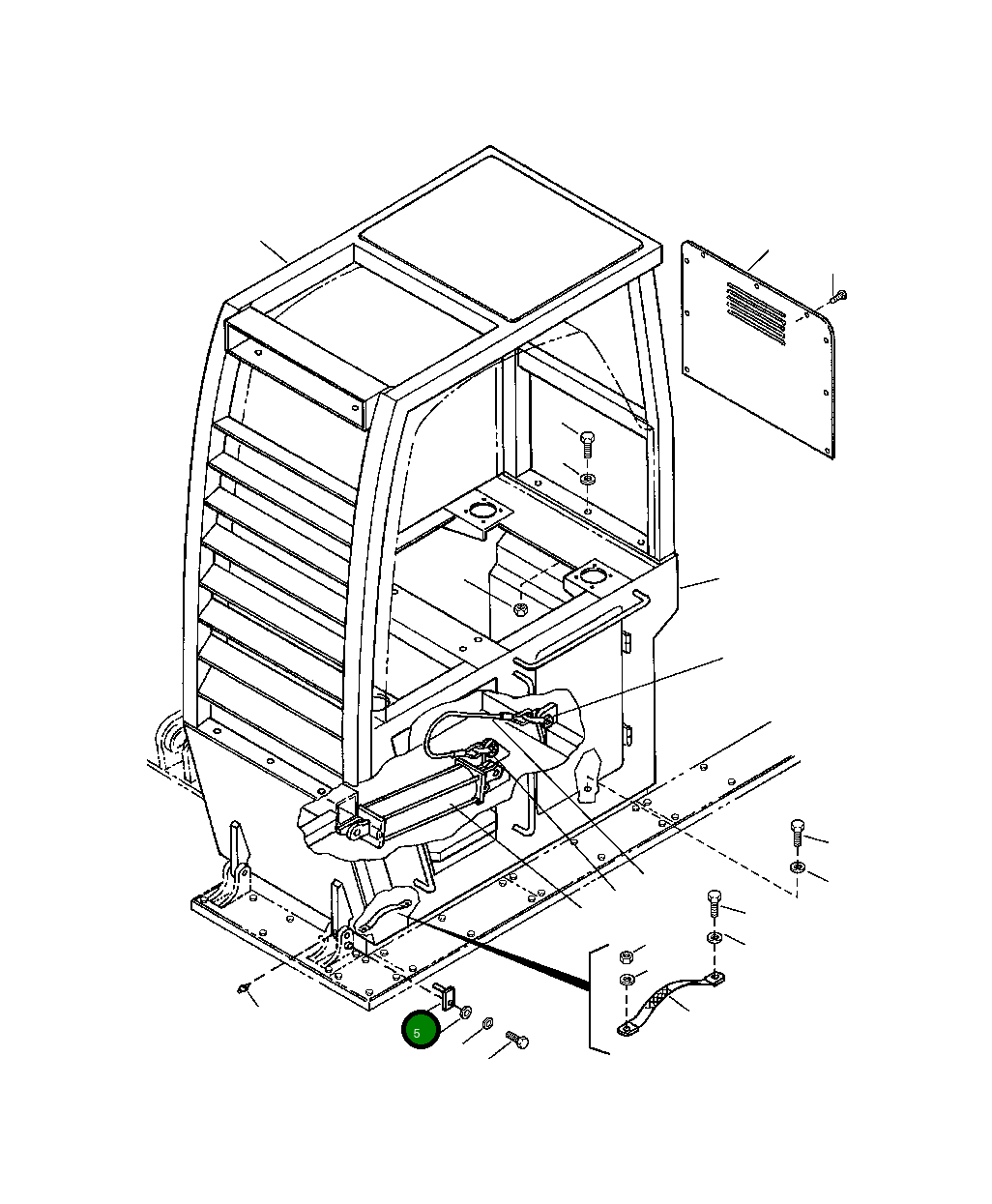 5