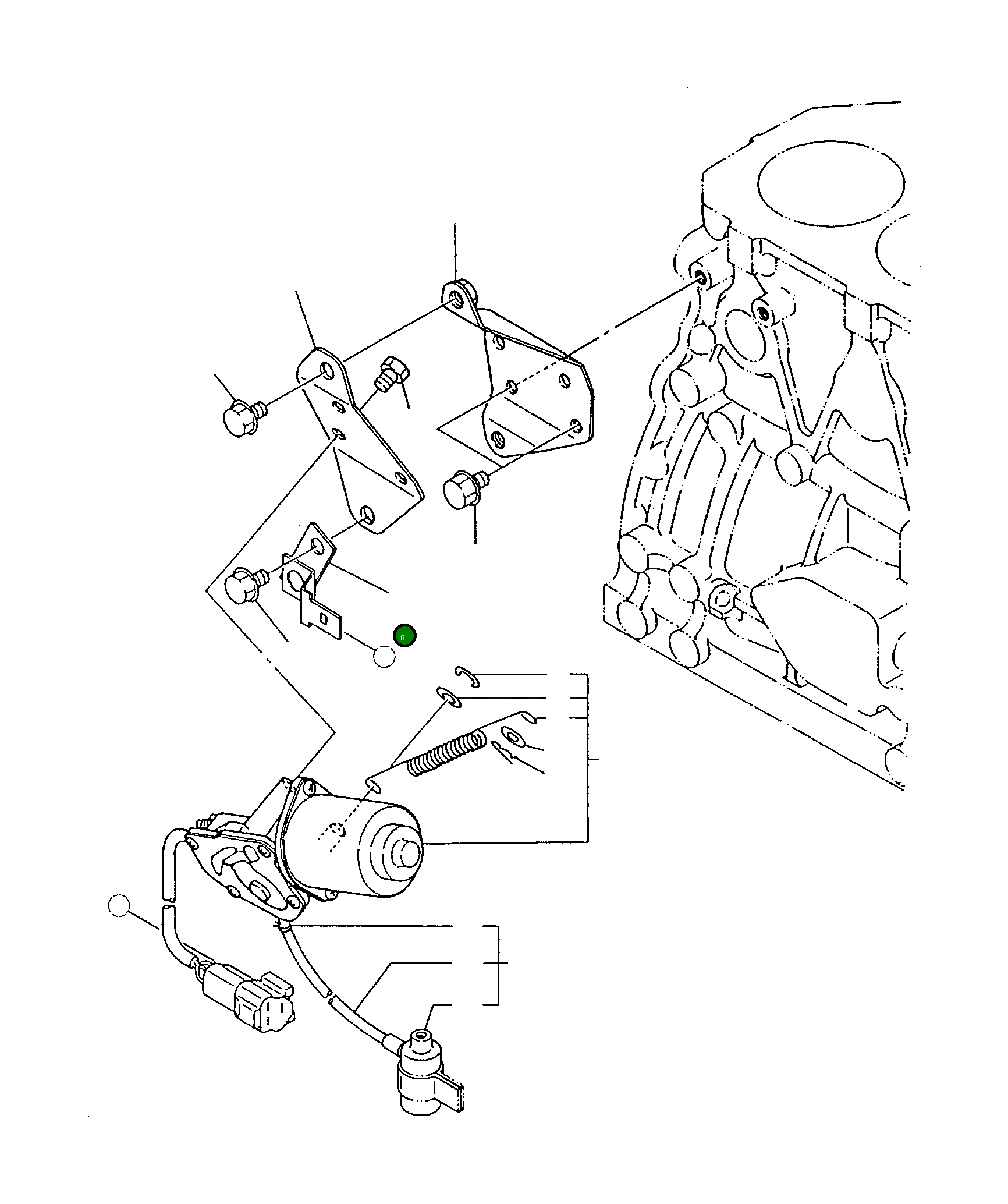 8