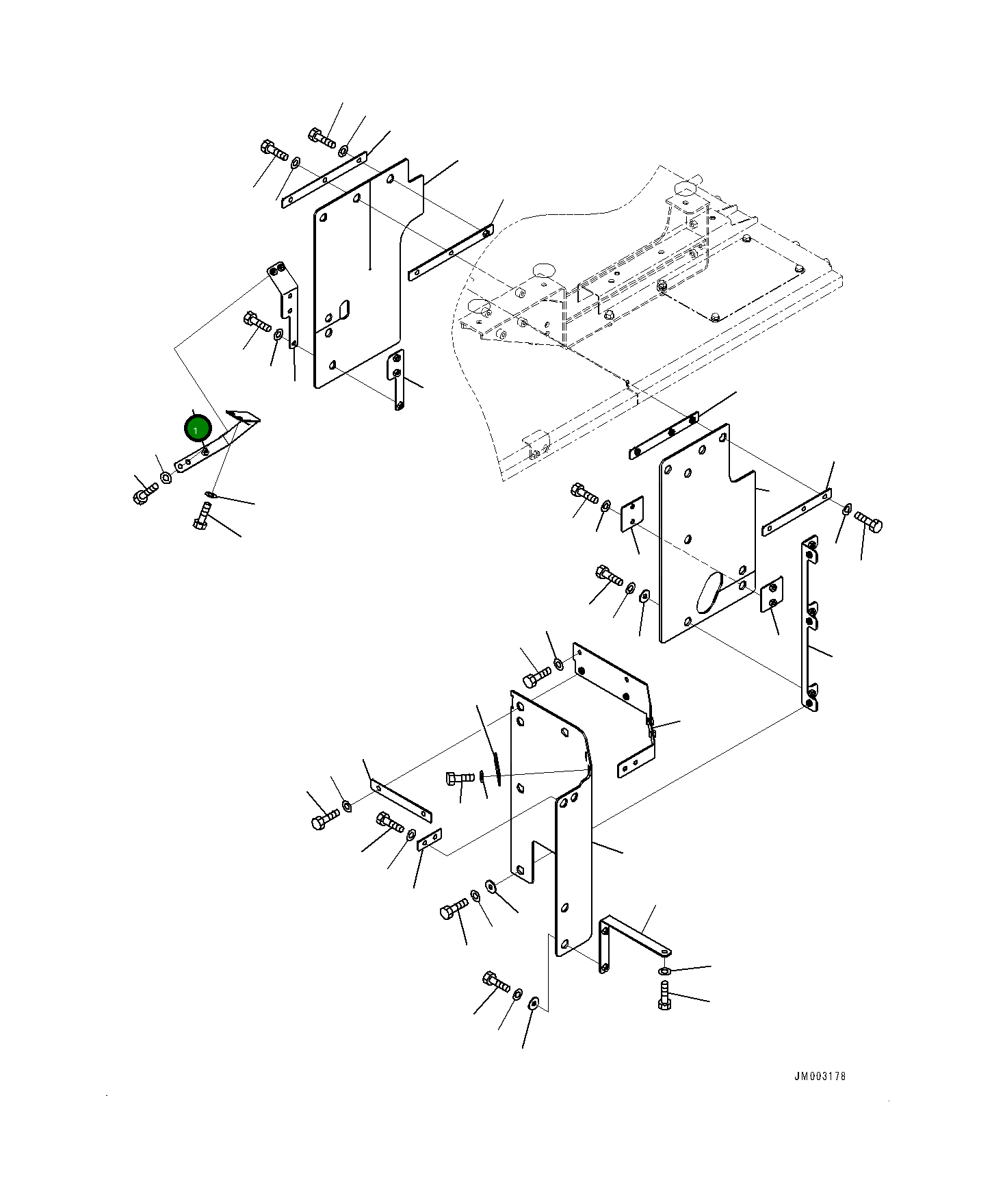 1

JM003178