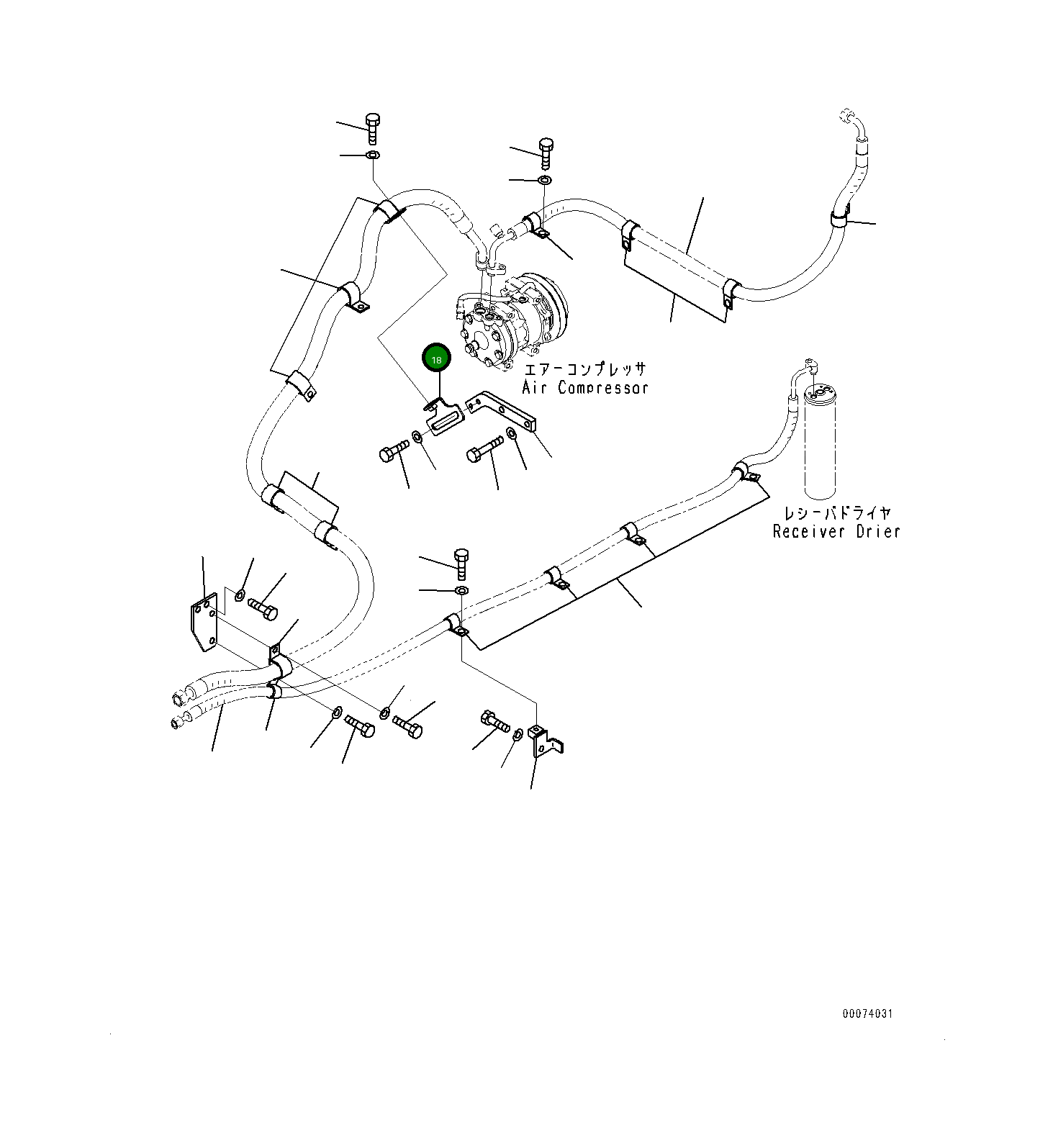 18

エアーコンプレッサ
Air Compressor

レシーバドライヤ
Receiver Drier

00074031